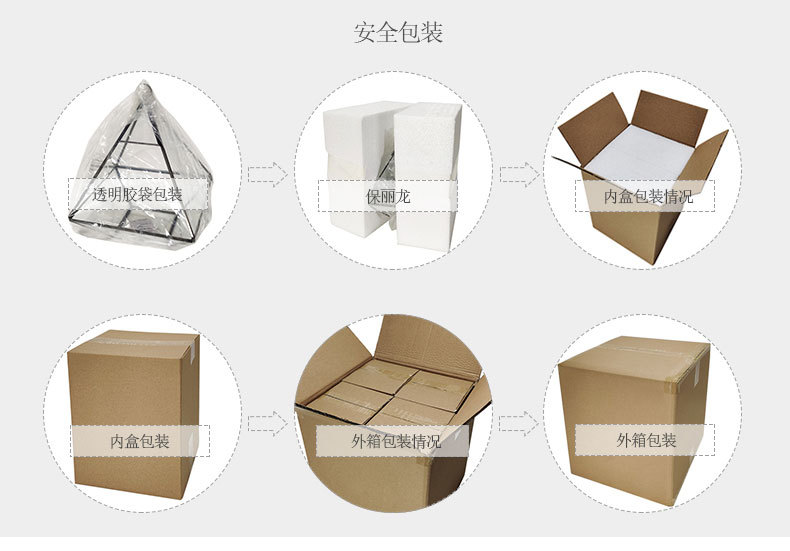 安全包装

透明胶袋包装

保丽龙

内盒包装情况

内盒包装

外箱包装情况

外箱包装