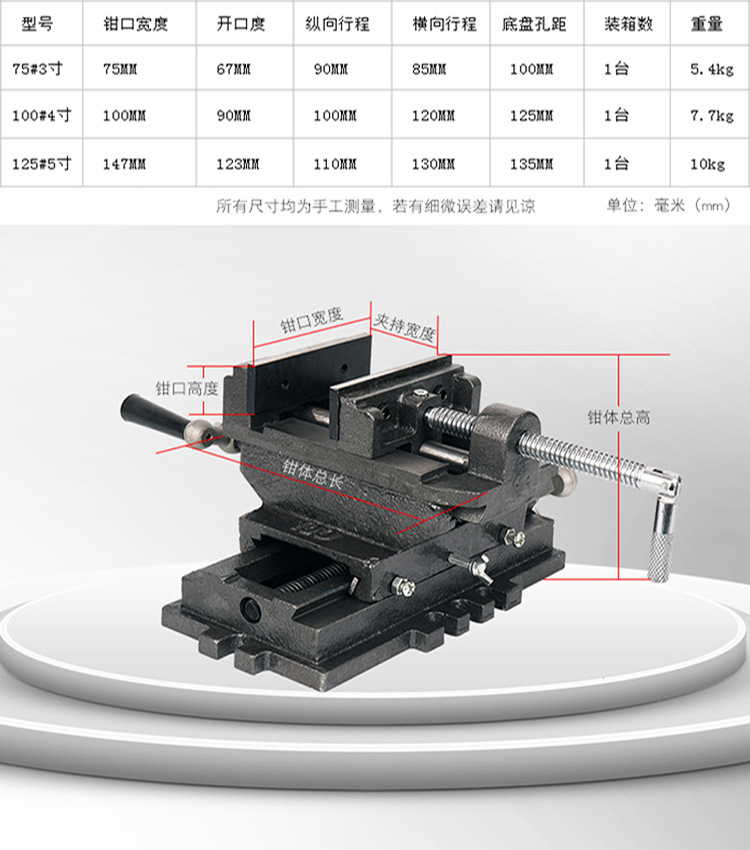 | 型号 | 钳口宽度 | 开口度 | 纵向行程 | 横向行程 | 底盘孔距 | 装箱数 | 重量 |
|---|---|---|---|---|---|---|---|
| 75#3寸 | 75MM | 67MM | 90MM | 85MM | 100MM | 1台 | 5.4kg |
| 100#4寸 | 100MM | 90MM | 100MM | 120MM | 125MM | 1台 | 7.7kg |
| 125#5寸 | 147MM | 123MM | 110MM | 130MM | 135MM | 1台 | 10kg |

所有尺寸均为手工测量，若有细微误差请见谅

单位：毫米（mm）

钳口宽度

夹持宽度

钳口高度

钳体总高

钳体总长