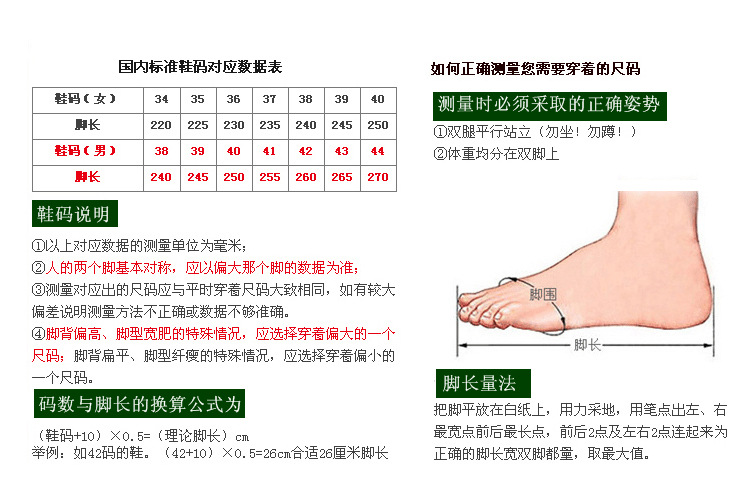 国内标准鞋码对应数据表

| 鞋码（女） | 34 | 35 | 36 | 37 | 38 | 39 | 40 |
|---|---|---|---|---|---|---|---|
| 脚长 | 220 | 225 | 230 | 235 | 240 | 245 | 250 |
| 鞋码（男） | 38 | 39 | 40 | 41 | 42 | 43 | 44 |
| 脚长 | 240 | 245 | 250 | 255 | 260 | 265 | 270 |

鞋码说明

①以上对应数据的测量单位为毫米；
②人的两个脚基本对称，应以偏大那个脚的数据为准；
③测量对应出的尺码应与平时穿着尺码大致相同，如有较大偏差说明测量方法不正确或数据不够准确。
④脚背偏高、脚型宽肥的特殊情况，应选择穿着偏大的一个尺码；脚背扁平、脚型纤瘦的特殊情况，应选择穿着偏小的一个尺码。

码数与脚长的换算公式为

（鞋码+10）×0.5=（理论脚长）cm
举例：如42码的鞋。（42+10）×0.5=26cm合适26厘米脚长

如何正确测量您需要穿着的尺码

测量时必须采取的正确姿势

①双腿平行站立（勿坐！勿蹲！）
②体重均分在双脚上

脚围
脚长

脚长量法

把脚平放在白纸上，用力采地，用笔点出左、右最宽点前后最长点，前后2点及左右2点连起来为正确的脚长宽双脚都量，取最大值。