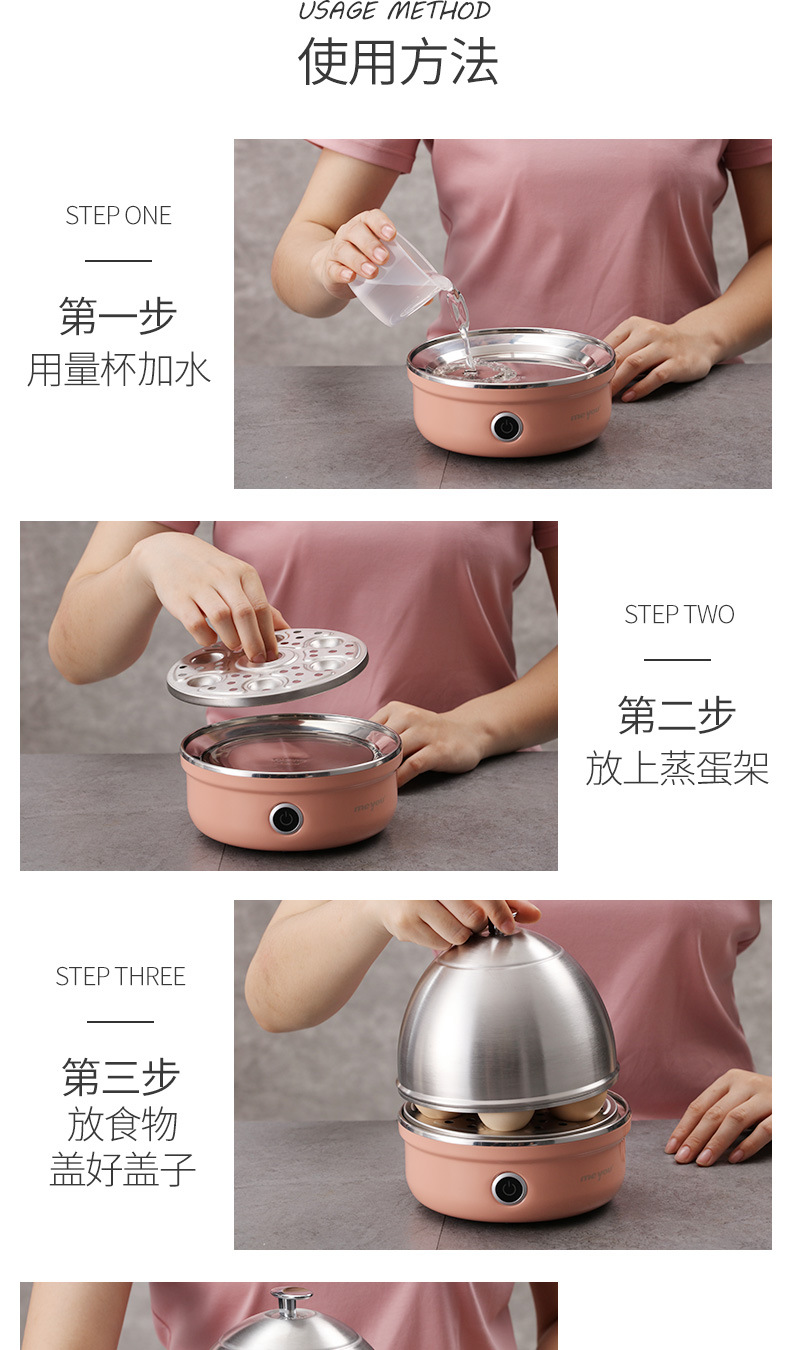 USAGE METHOD
使用方法

STEP ONE

第一步
用量杯加水

STEP TWO

第二步
放上蒸蛋架

STEP THREE

第三步
放食物
盖好盖子