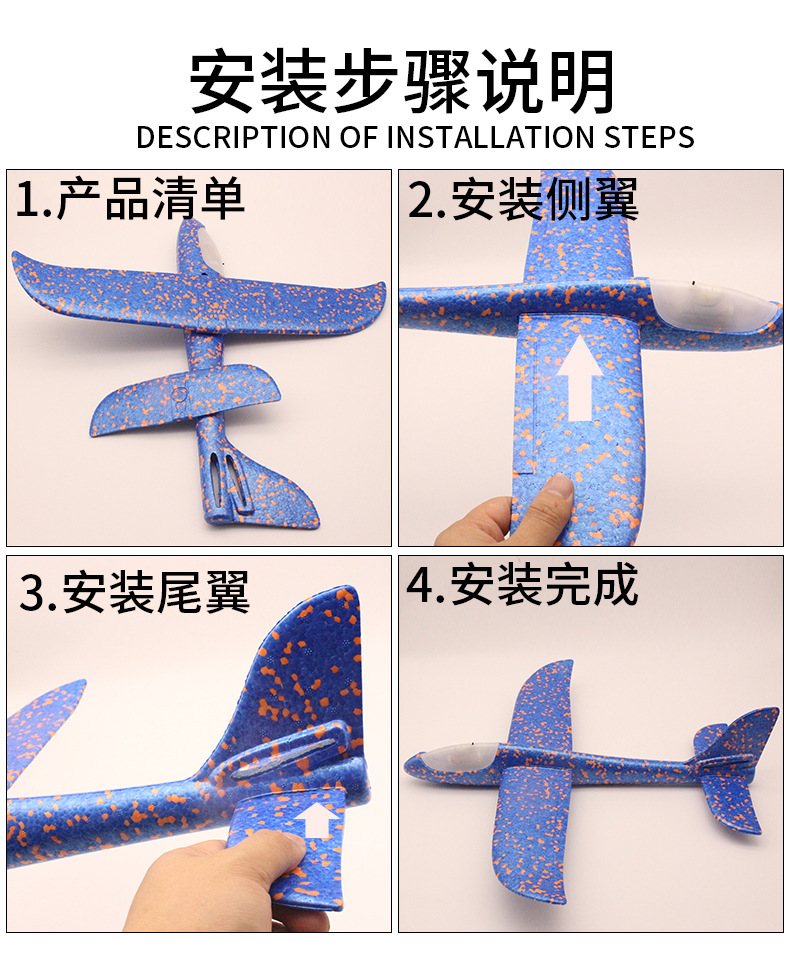 安装步骤说明
DESCRIPTION OF INSTALLATION STEPS

1.产品清单

2.安装侧翼

3.安装尾翼

4.安装完成