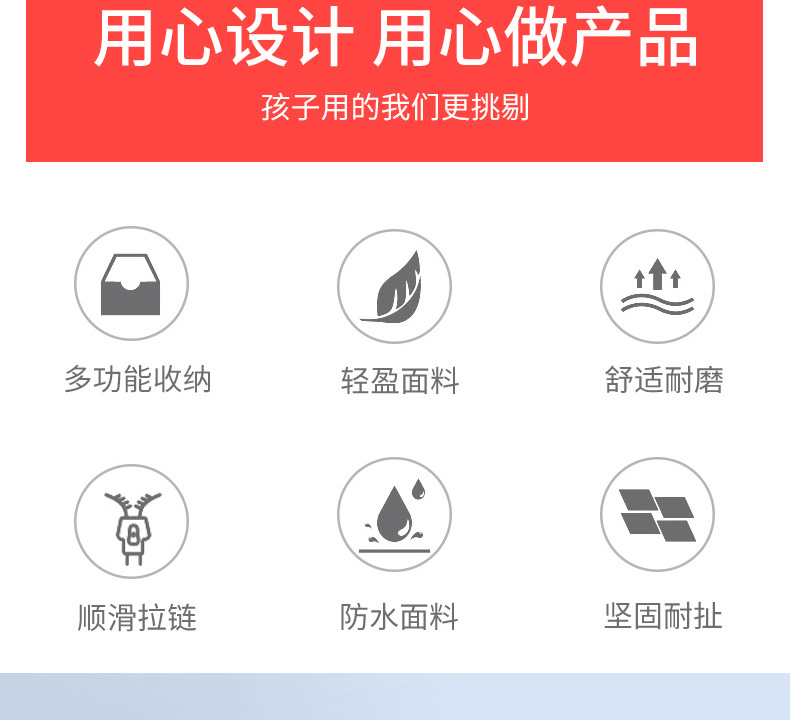 用心设计 用心做产品

孩子用的我们更挑剔

多功能收纳

轻盈面料

舒适耐磨

顺滑拉链

防水面料

坚固耐扯