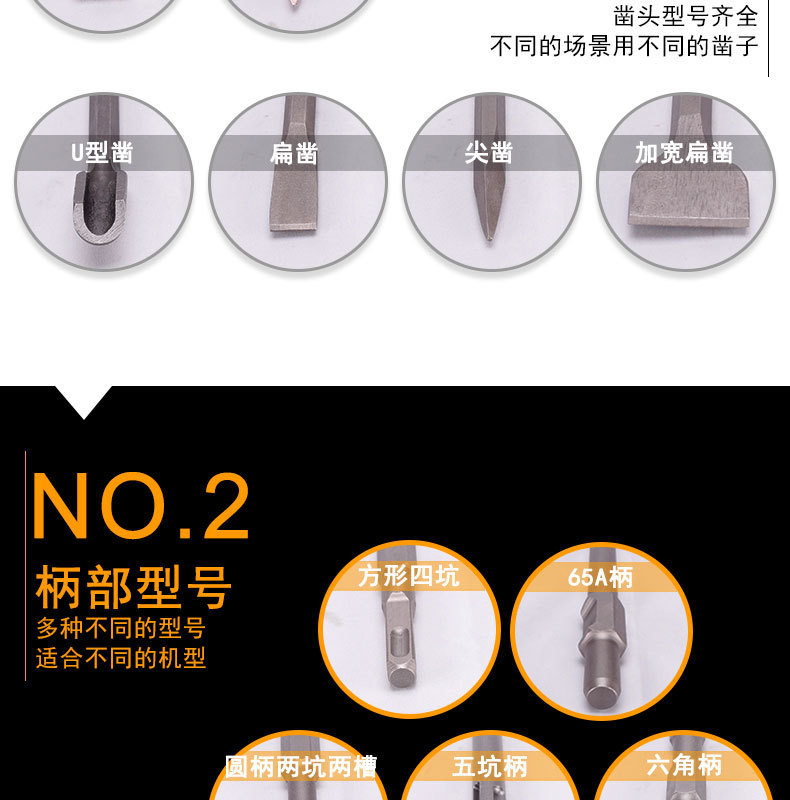 凿头型号齐全
不同的场景用不同的凿子

U型凿

扁凿

尖凿

加宽扁凿

NO.2

柄部型号

多种不同的型号
适合不同的机型

方形四坑

65A柄

圆柄两坑两槽

五坑柄

六角柄