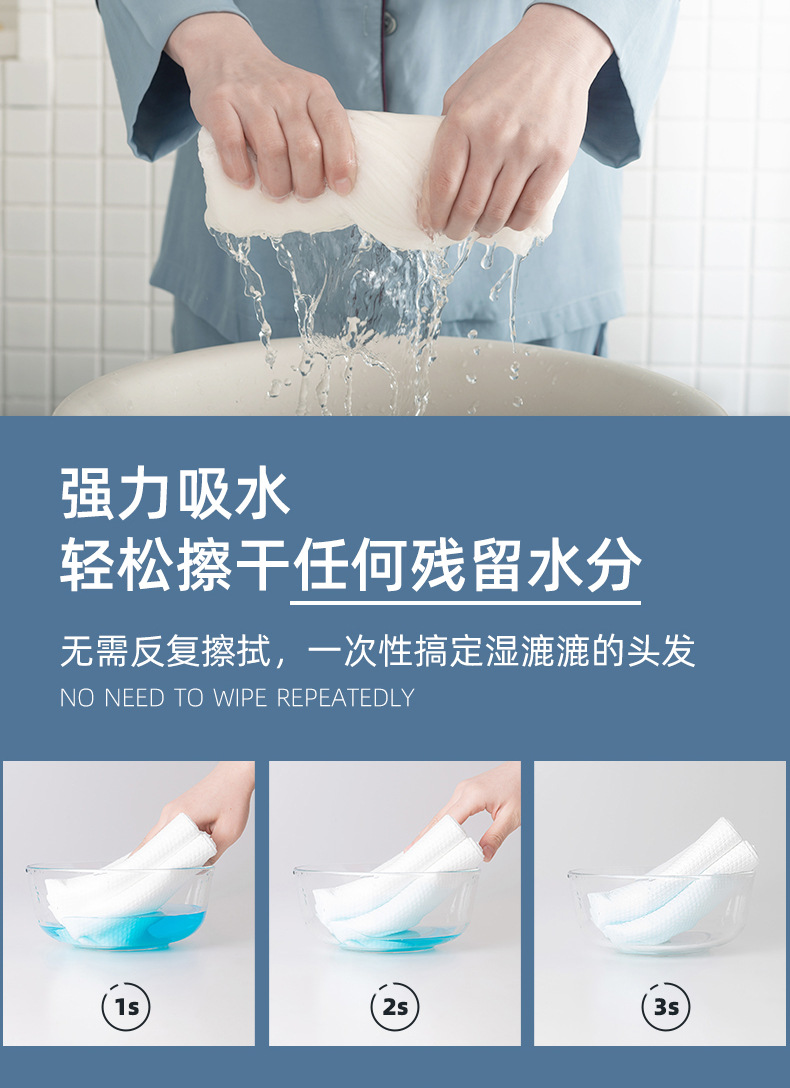 强力吸水
轻松擦干任何残留水分

无需反复擦拭，一次性搞定湿漉漉的头发
NO NEED TO WIPE REPEATEDLY

1s

2s

3s