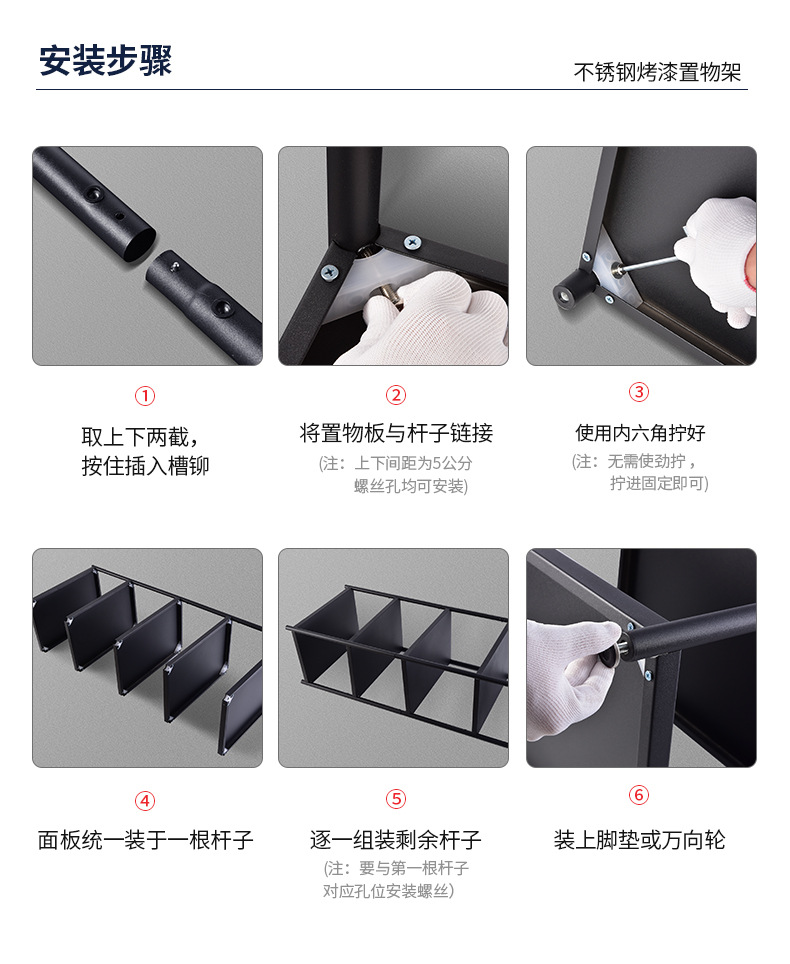 安装步骤

不锈钢烤漆置物架

①

取上下两截，按住插入槽铆

②

将置物板与杆子链接

(注：上下间距为5公分螺丝孔均可安装)

③

使用内六角拧好

(注：无需使劲拧，拧进固定即可)

④

面板统一装于一根杆子

⑤

逐一组装剩余杆子

(注：要与第一根杆子对应孔位安装螺丝)

⑥

装上脚垫或万向轮