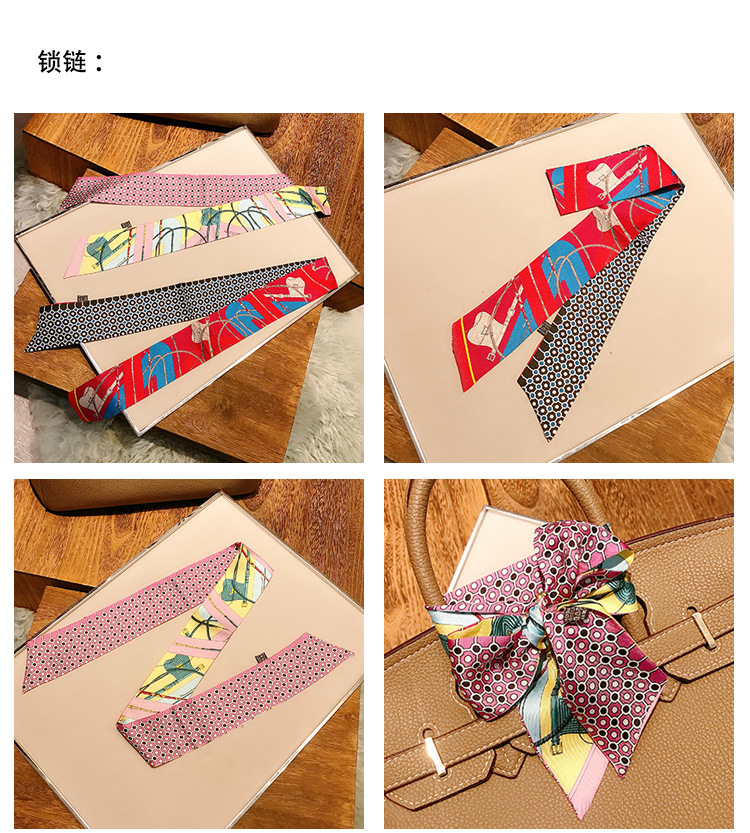 锁链：