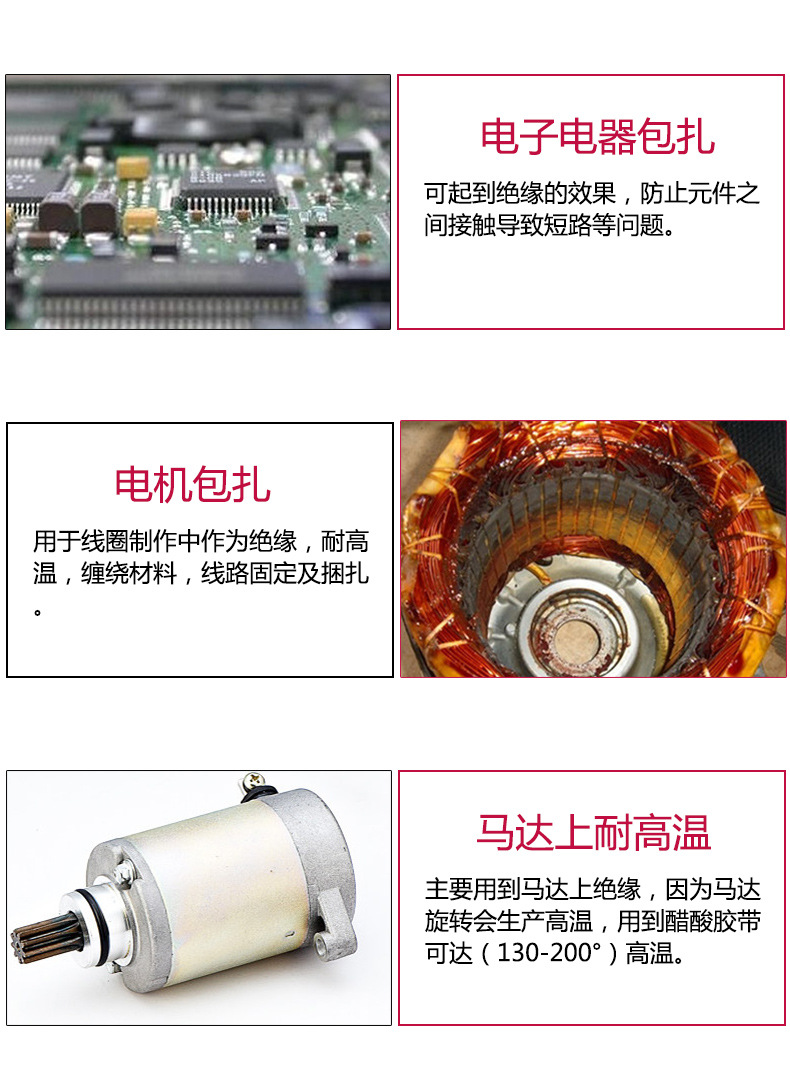 电子电器包扎

可起到绝缘的效果，防止元件之间接触导致短路等问题。

电机包扎

用于线圈制作中作为绝缘，耐高温，缠绕材料，线路固定及捆扎。

马达上耐高温

主要用到马达上绝缘，因为马达旋转会生产高温，用到醋酸胶带可达（130-200°）高温。