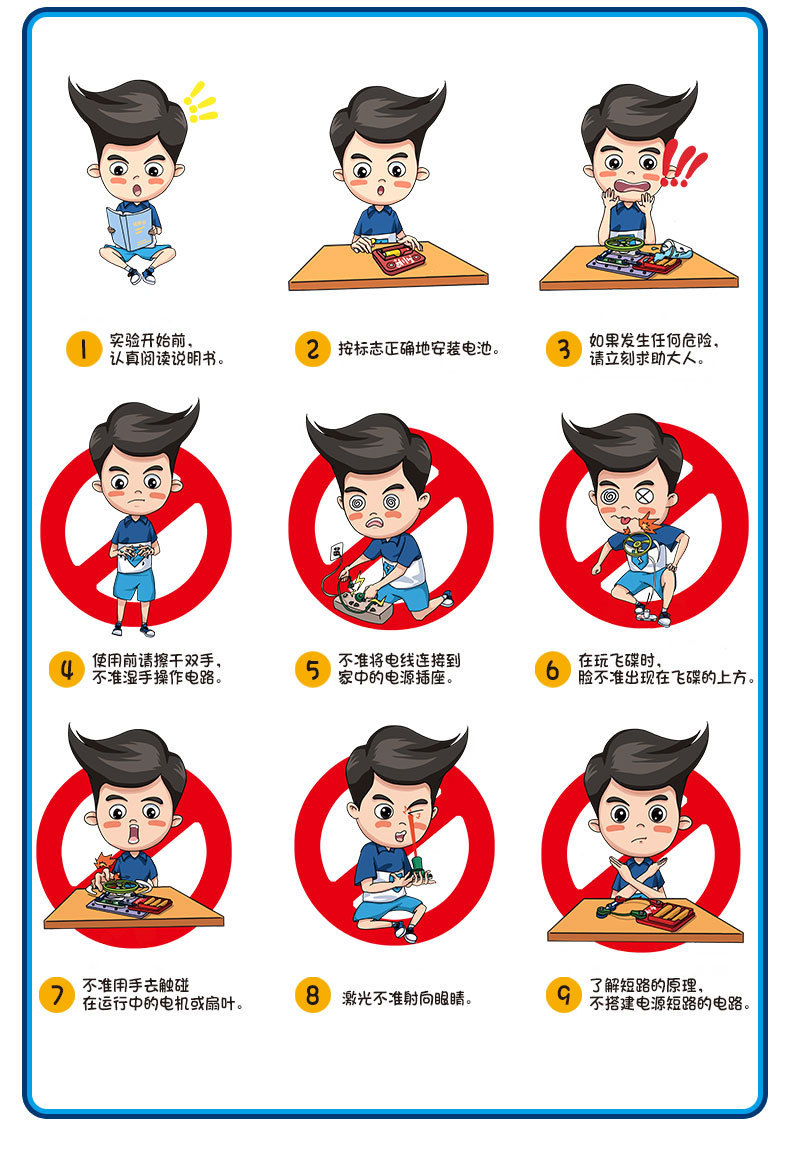 1 实验开始前，认真阅读说明书。

2 按标志正确地安装电池。

3 如果发生任何危险，请立刻求助大人。

4 使用前请擦干双手，不准湿手操作电路。

5 不准将电线连接到家中的电源插座。

6 在玩飞碟时，脸不准出现在飞碟的上方。

7 不准用手去触碰在运行中的电机或扇叶。

8 激光不准射向眼睛。

9 了解短路的原理，不搭建电源短路的电路。