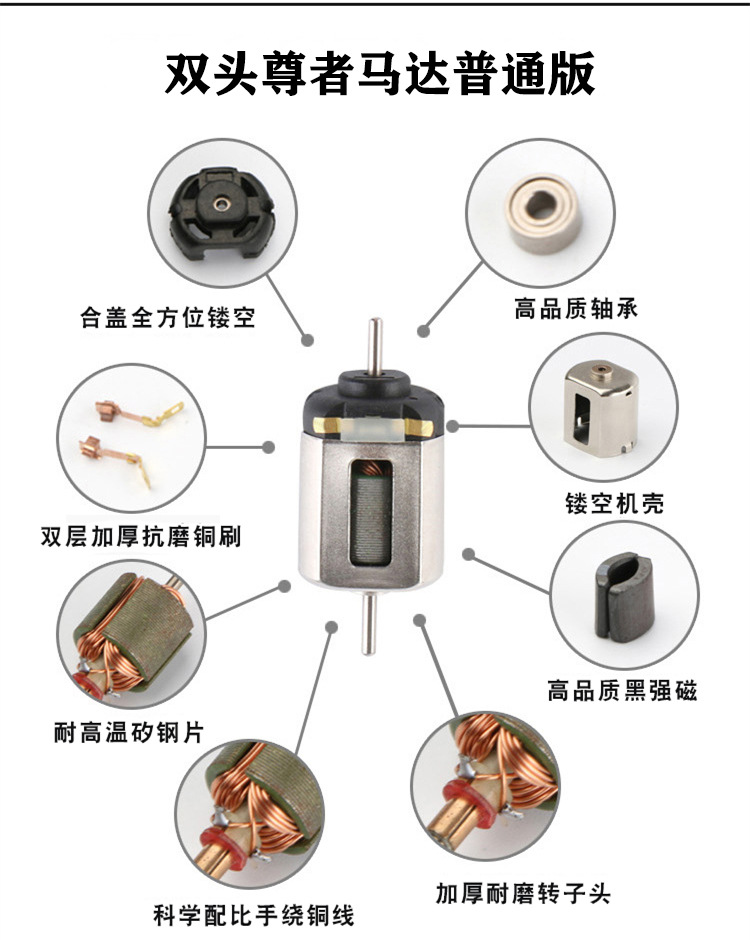 双头尊者马达普通版

合盖全方位镂空

高品质轴承

双层加厚抗磨铜刷

镂空机壳

耐高温矽钢片

高品质黑强磁

科学配比手绕铜线

加厚耐磨转子头