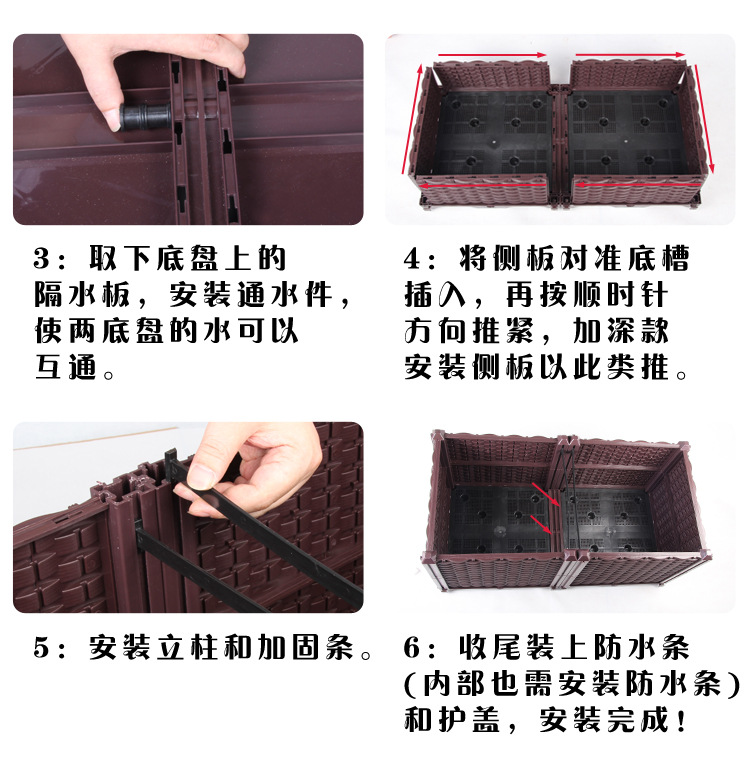 3：取下底盘上的隔水板，安装通水件，使两底盘的水可以互通。

4：将侧板对准底槽插入，再按顺时针方向推紧，加深款安装侧板以此类推。

5：安装立柱和加固条。

6：收尾装上防水条（内部也需安装防水条）和护盖，安装完成！