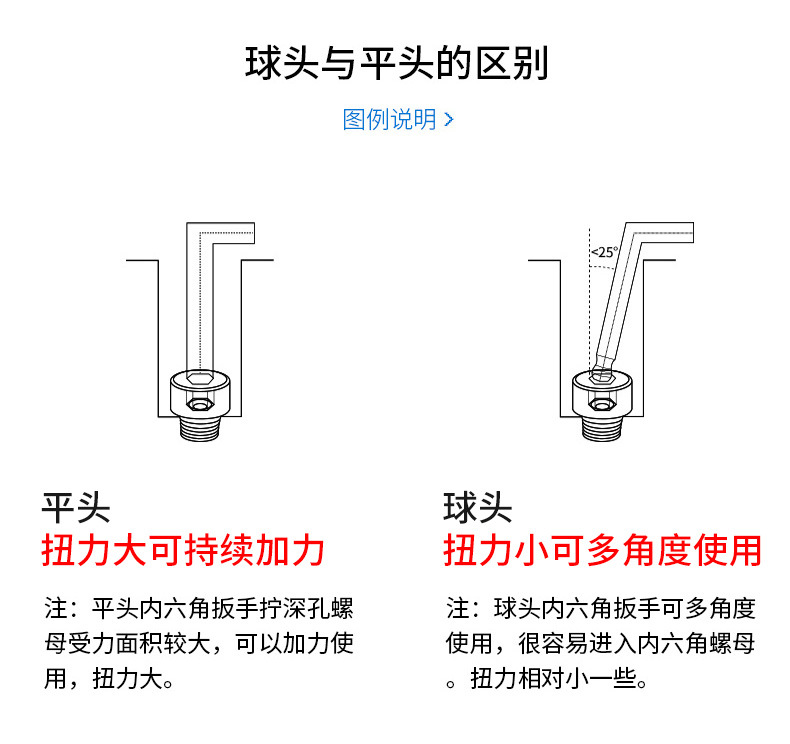 球头与平头的区别

图例说明 >

<25°

平头
扭力大可持续加力

注：平头内六角扳手拧深孔螺母受力面积较大，可以加力使用，扭力大。

球头
扭力小可多角度使用

注：球头内六角扳手可多角度使用，很容易进入内六角螺母。扭力相对小一些。