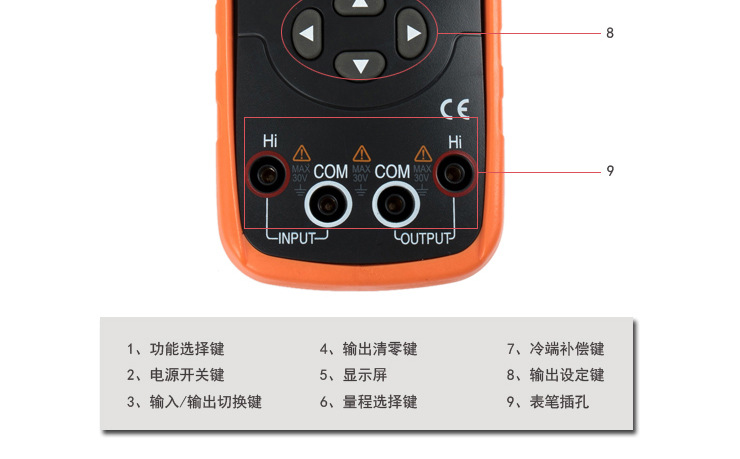 8

CE

Hi
MAX 30V
COM
MAX 30V
COM
MAX 30V
Hi

9

INPUT
OUTPUT

1、功能选择键
2、电源开关键
3、输入/输出切换键

4、输出清零键
5、显示屏
6、量程选择键

7、冷端补偿键
8、输出设定键
9、表笔插孔