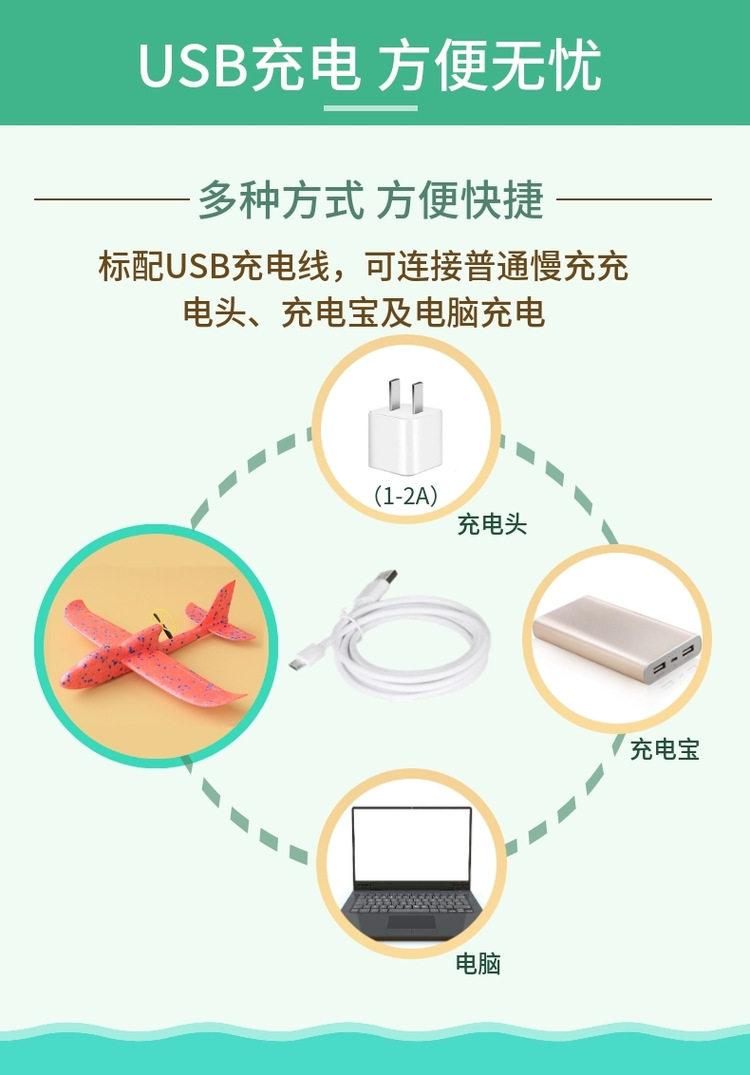 USB充电 方便无忧

多种方式 方便快捷

标配USB充电线，可连接普通慢充充电头、充电宝及电脑充电

(1-2A)

充电头

充电宝

电脑