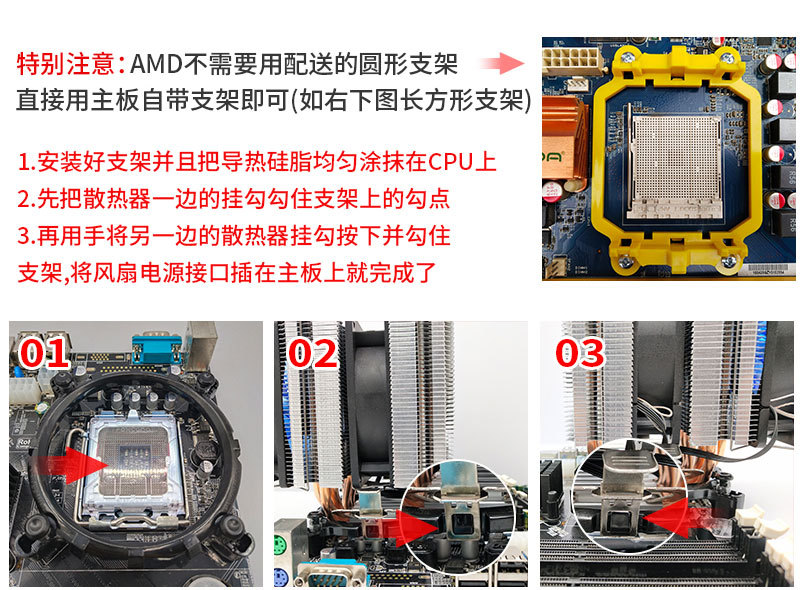 特别注意：AMD不需要用配送的圆形支架
直接用主板自带支架即可(如右下图长方形支架)

1.安装好支架并且把导热硅脂均匀涂抹在CPU上
2.先把散热器一边的挂勾勾住支架上的勾点
3.再用手将另一边的散热器挂勾按下并勾住支架,将风扇电源接口插在主板上就完成了

01

02

03