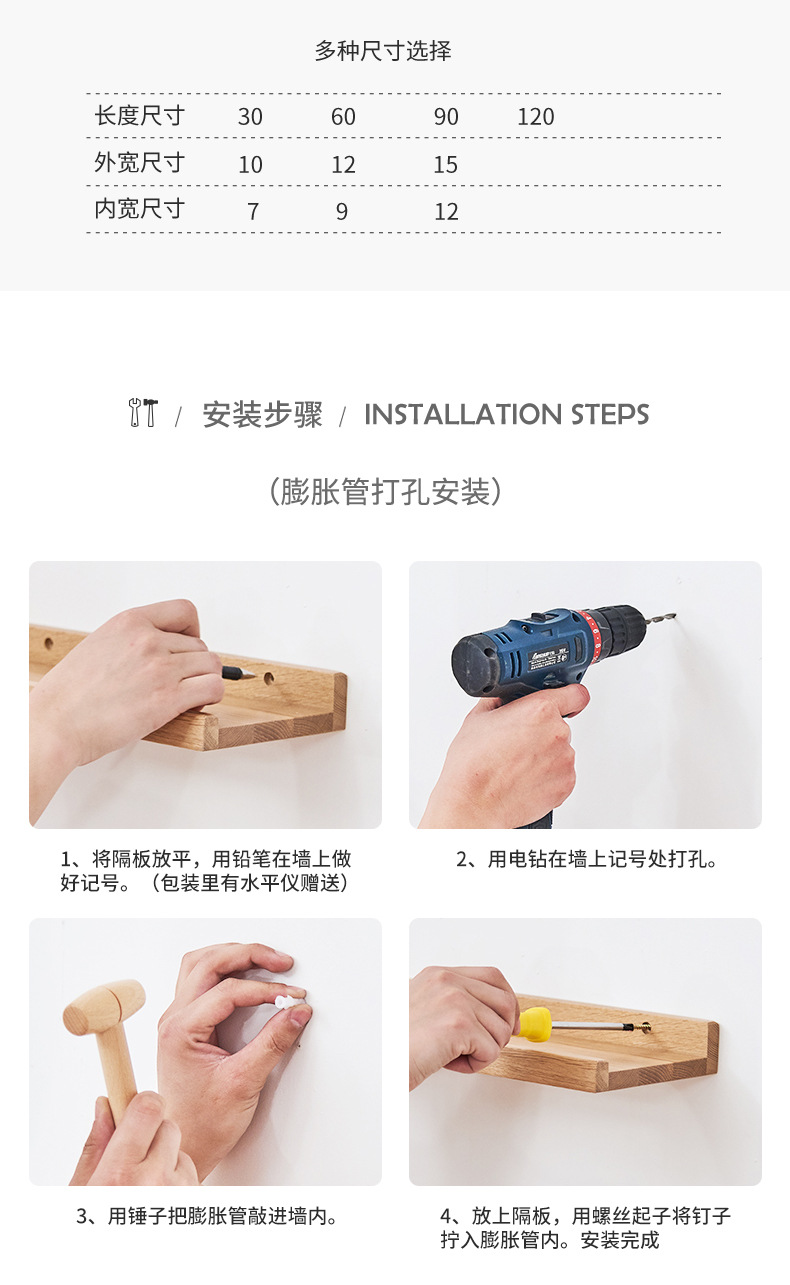 多种尺寸选择

| 长度尺寸 | 30 | 60 | 90 | 120 |
|---|---|---|---|---|
| 外宽尺寸 | 10 | 12 | 15 | |
| 内宽尺寸 | 7 | 9 | 12 | |

/ 安装步骤 / INSTALLATION STEPS

（膨胀管打孔安装）

1、将隔板放平，用铅笔在墙上做好记号。（包装里有水平仪赠送）

2、用电钻在墙上记号处打孔。

3、用锤子把膨胀管敲进墙内。

4、放上隔板，用螺丝起子将钉子拧入膨胀管内。安装完成