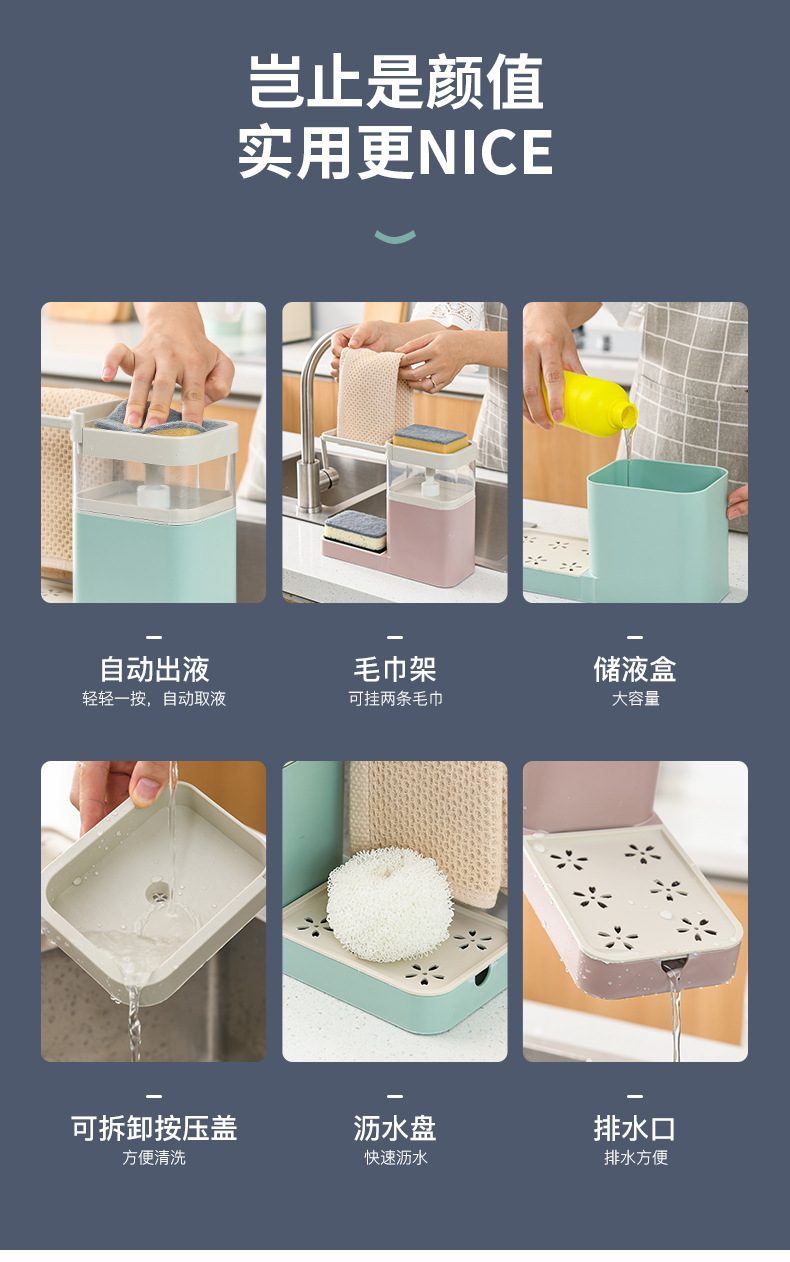 岂止是颜值
实用更NICE

自动出液
轻轻一按，自动取液

毛巾架
可挂两条毛巾

储液盒
大容量

可拆卸按压盖
方便清洗

沥水盘
快速沥水

排水口
排水方便