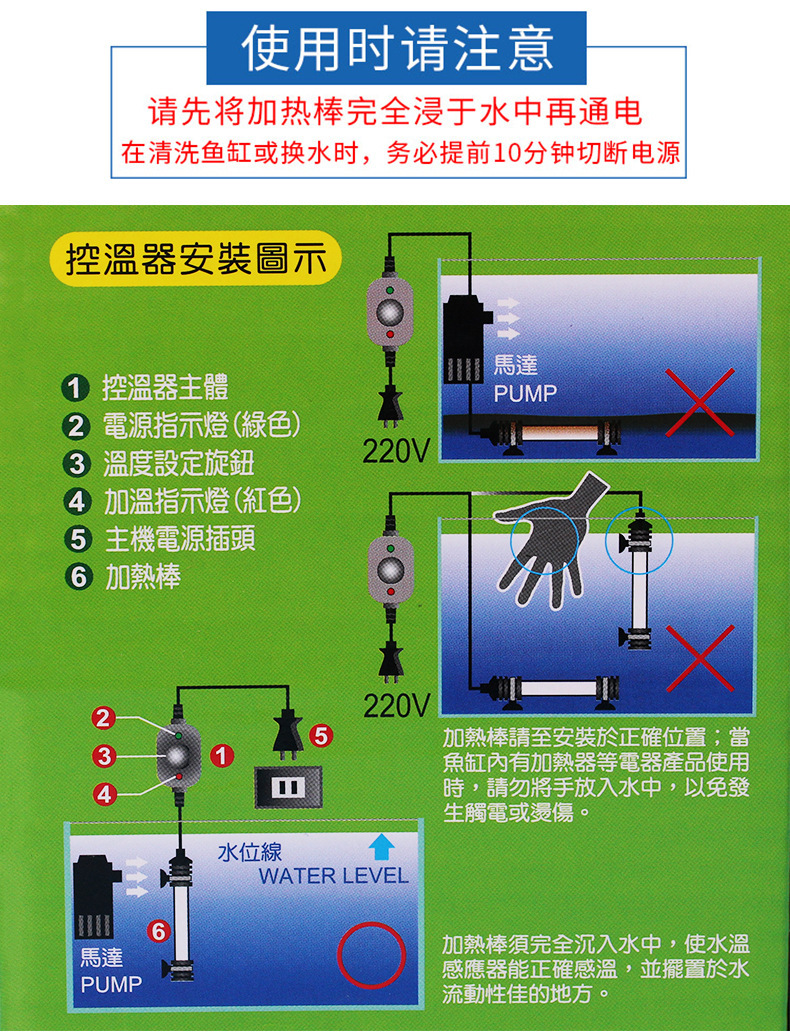 使用时请注意

请先将加热棒完全浸于水中再通电
在清洗鱼缸或换水时，务必提前10分钟切断电源

控溫器安裝圖示

1 控溫器主體
2 電源指示燈(綠色)
3 溫度設定旋鈕
4 加溫指示燈(紅色)
5 主機電源插頭
6 加熱棒

馬達
PUMP

220V

220V

加熱棒請至安裝於正確位置；當魚缸內有加熱器等電器產品使用時，請勿將手放入水中，以免發生觸電或燙傷。

2
3
4
1
5

水位線
WATER LEVEL

6

馬達
PUMP

加熱棒須完全沉入水中，使水溫感應器能正確感溫，並擺置於水流動性佳的地方。