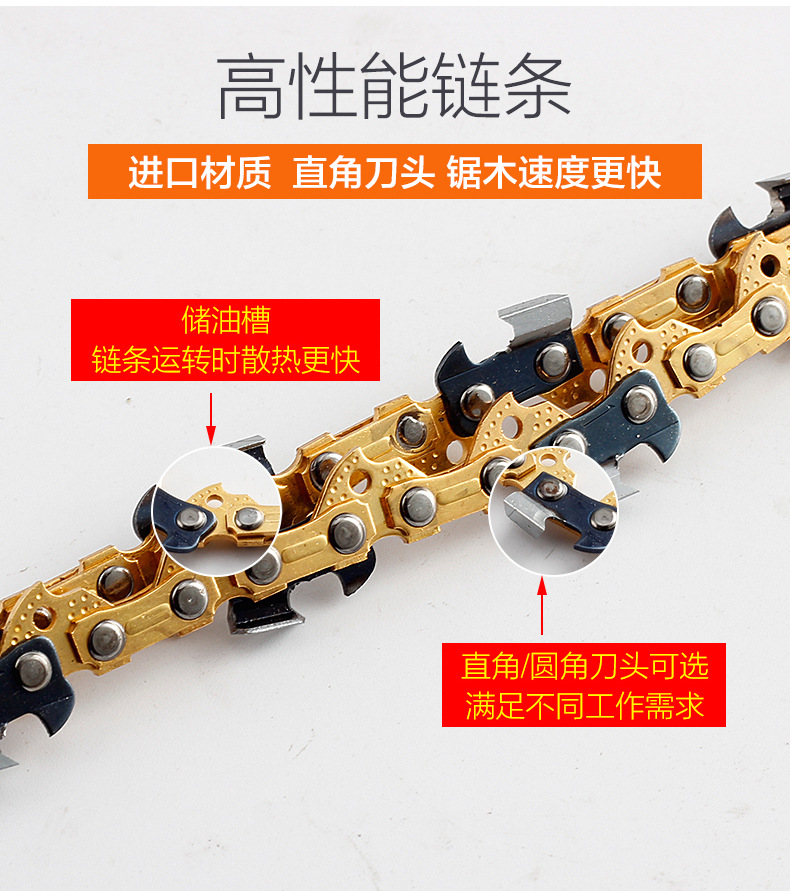 高性能链条

进口材质 直角刀头 锯木速度更快

储油槽
链条运转时散热更快

直角/圆角刀头可选
满足不同工作需求