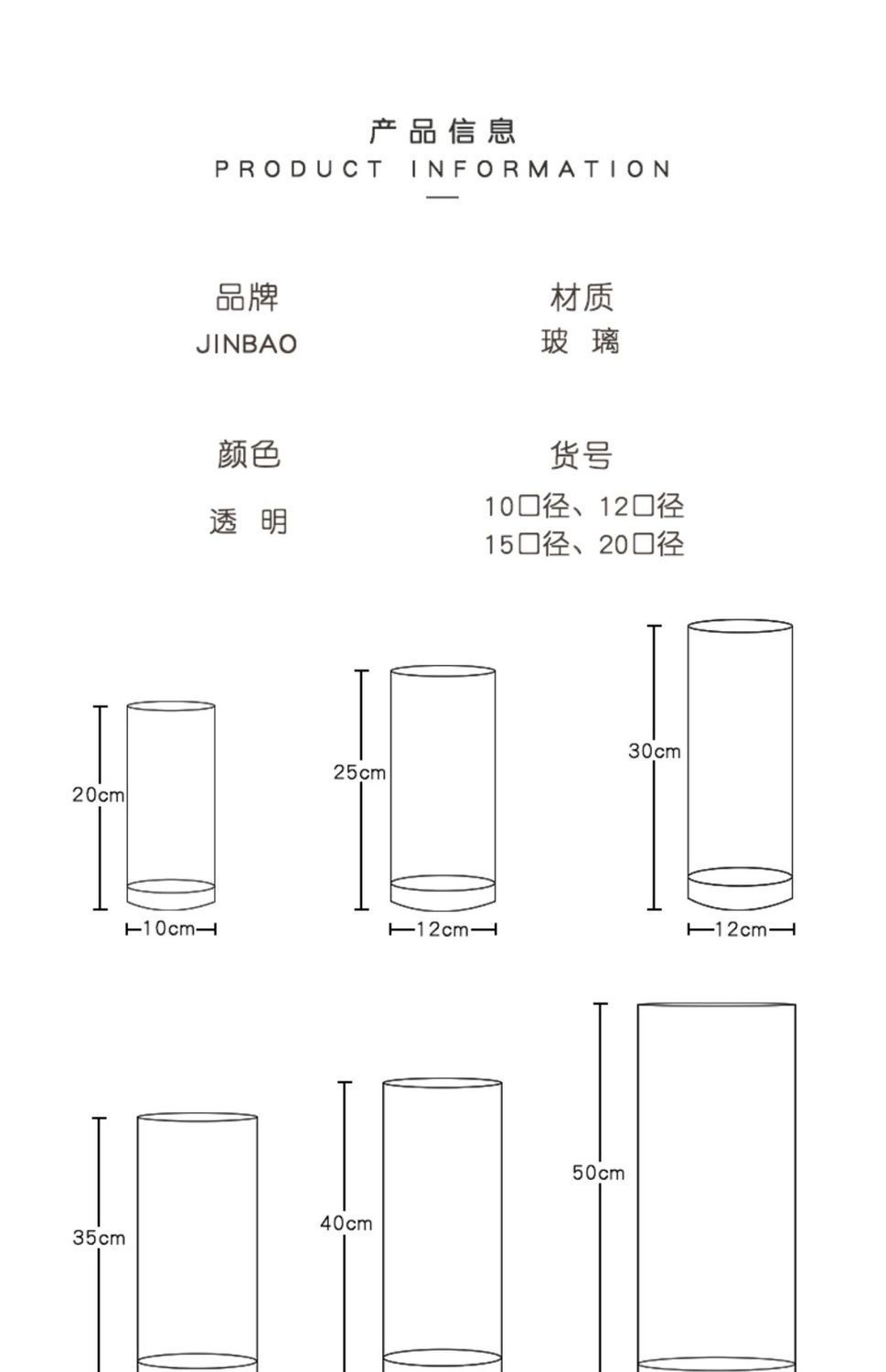 产品信息
PRODUCT INFORMATION

品牌
JINBAO

材质
玻 璃

颜色
透 明

货号
10口径、12口径
15口径、20口径

20cm
10cm

25cm
12cm

30cm
12cm

35cm

40cm

50cm