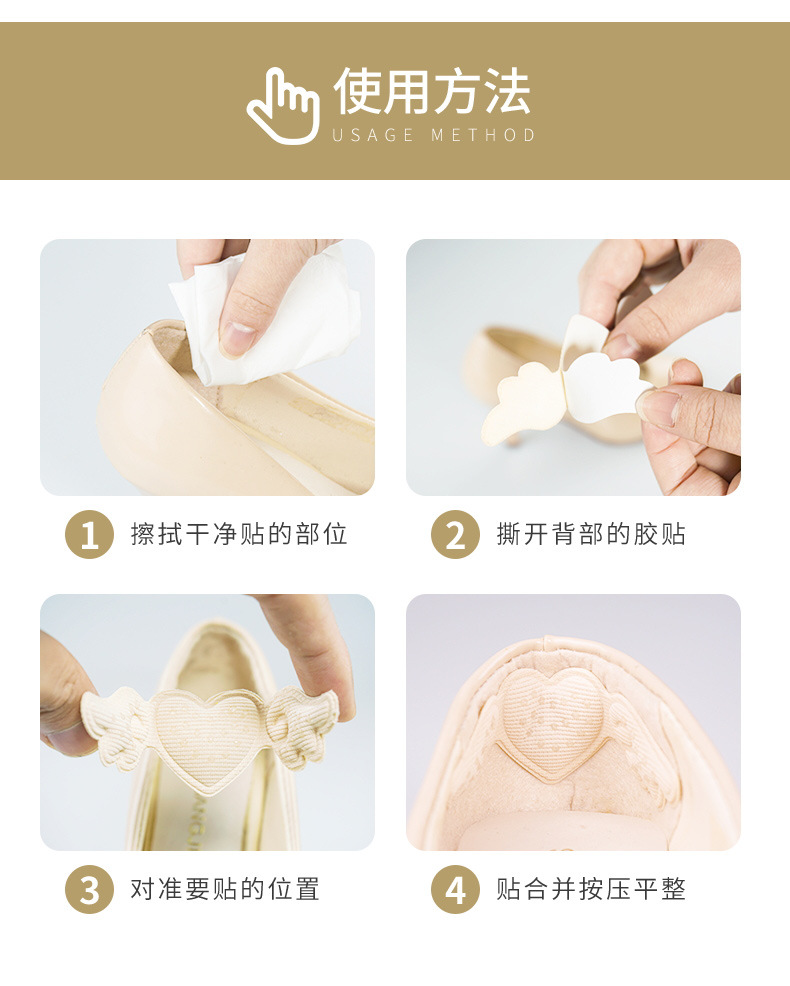 使用方法
USAGE METHOD

1 擦拭干净贴的部位

2 撕开背部的胶贴

3 对准要贴的位置

4 贴合并按压平整