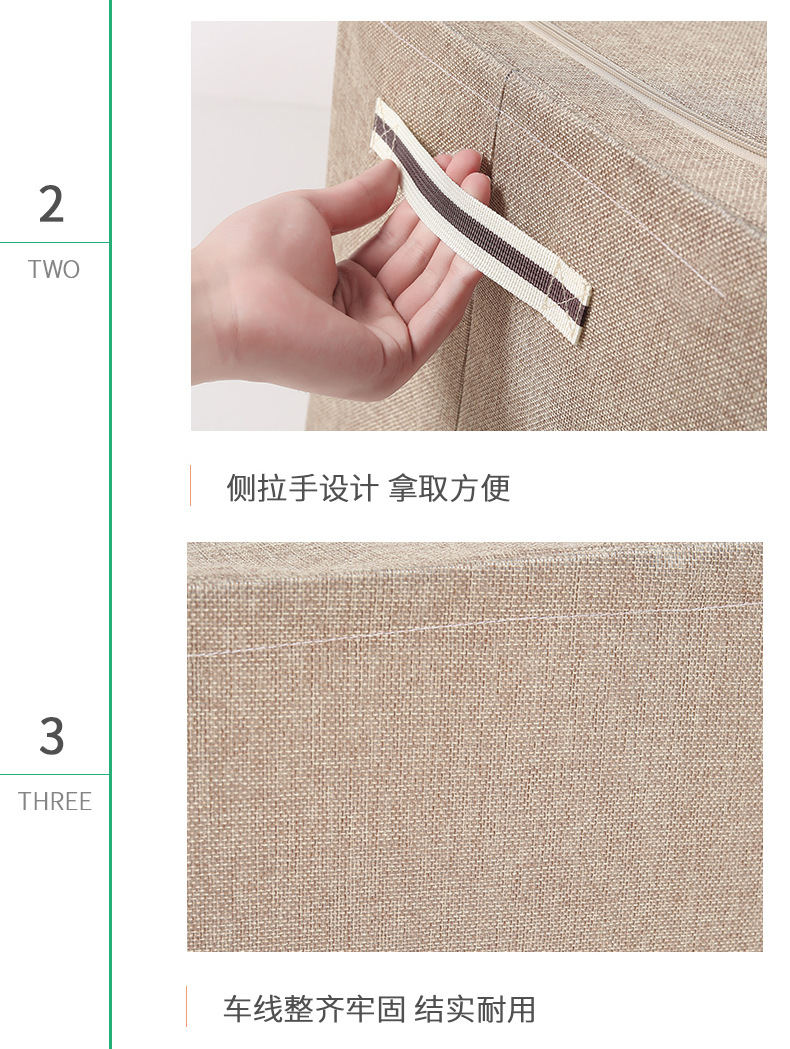 2
TWO

侧拉手设计 拿取方便

3
THREE

车线整齐牢固 结实耐用