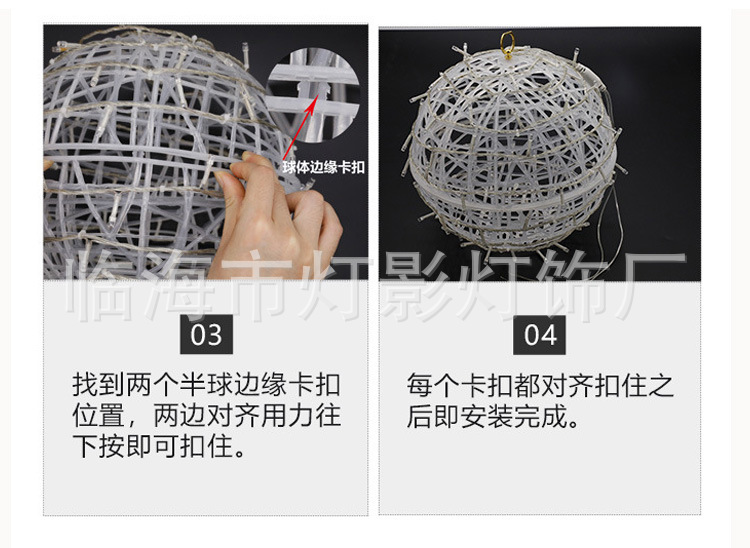 球体边缘卡扣

临海市灯影灯饰厂

03

找到两个半球边缘卡扣位置，两边对齐用力往下按即可扣住。

04

每个卡扣都对齐扣住之后即安装完成。