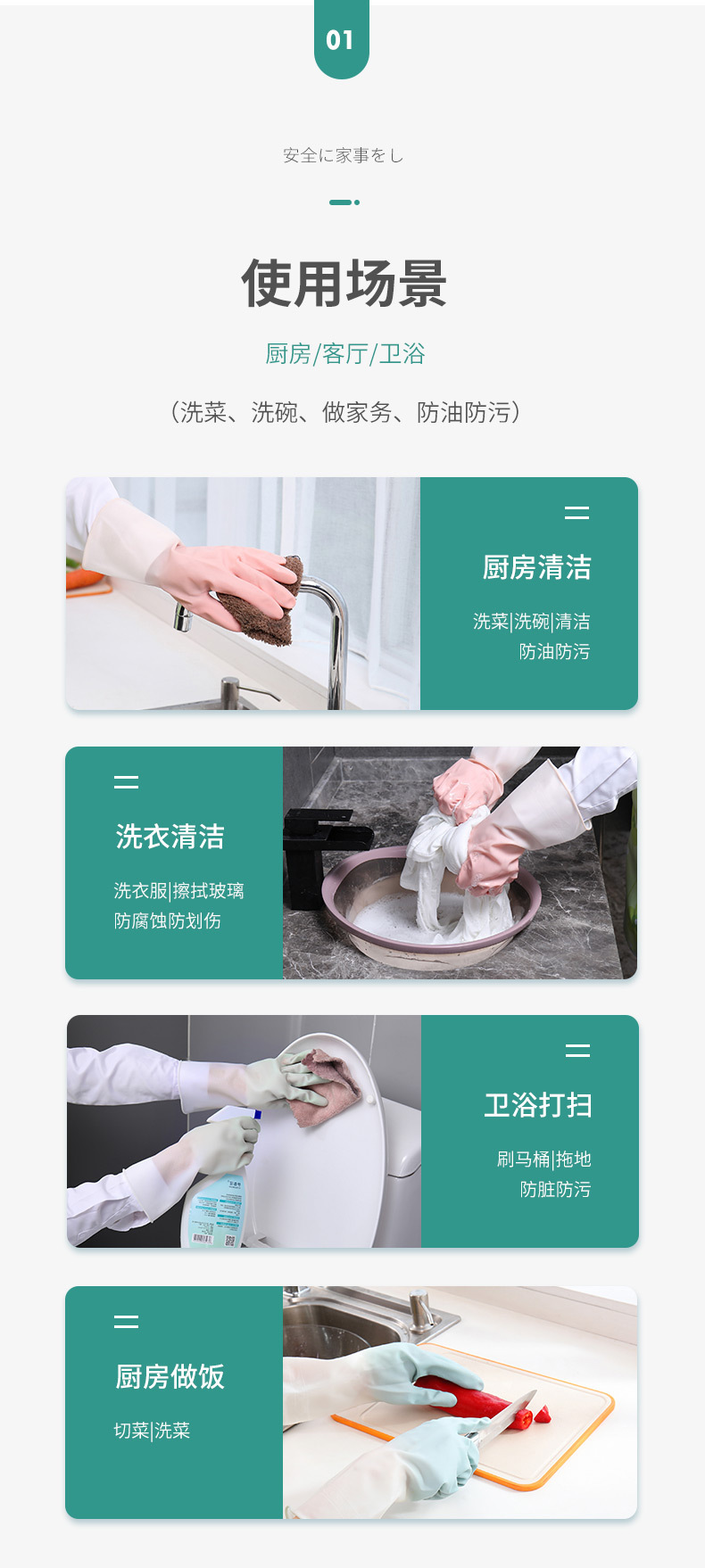 01

安全に家事をし

使用场景

厨房/客厅/卫浴

（洗菜、洗碗、做家务、防油防污）

厨房清洁

洗菜|洗碗|清洁
防油防污

洗衣清洁

洗衣服|擦拭玻璃
防腐蚀防划伤

卫浴打扫

刷马桶|拖地
防脏防污

厨房做饭

切菜|洗菜