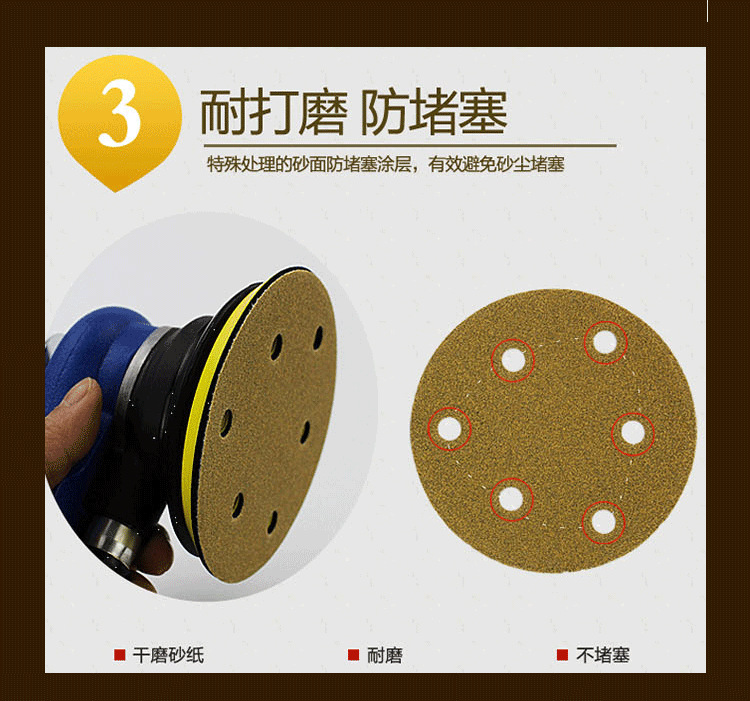 3

耐打磨 防堵塞

特殊处理的砂面防堵塞涂层，有效避免砂尘堵塞

■ 干磨砂纸

■ 耐磨

■ 不堵塞