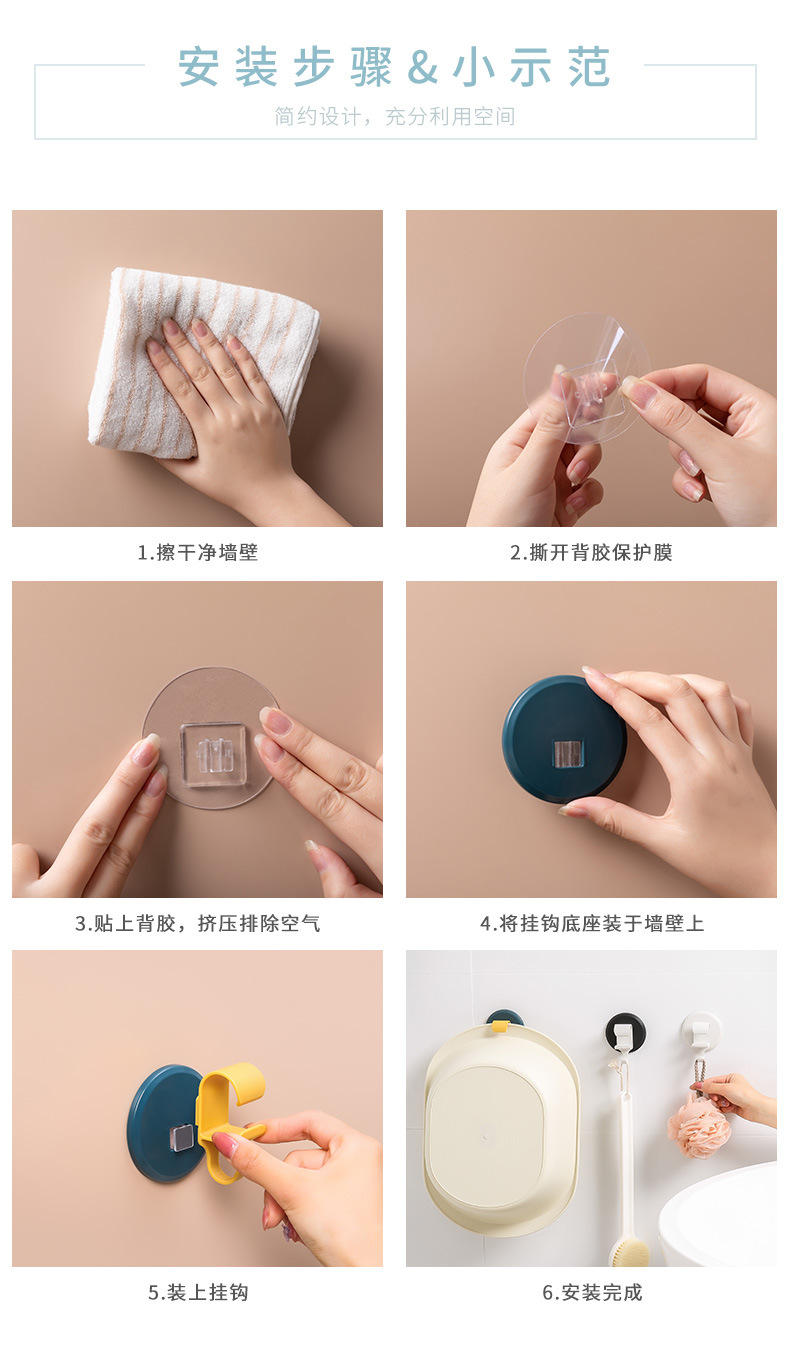 安装步骤&小示范

简约设计，充分利用空间

1.擦干净墙壁

2.撕开背胶保护膜

3.贴上背胶，挤压排除空气

4.将挂钩底座装于墙壁上

5.装上挂钩

6.安装完成