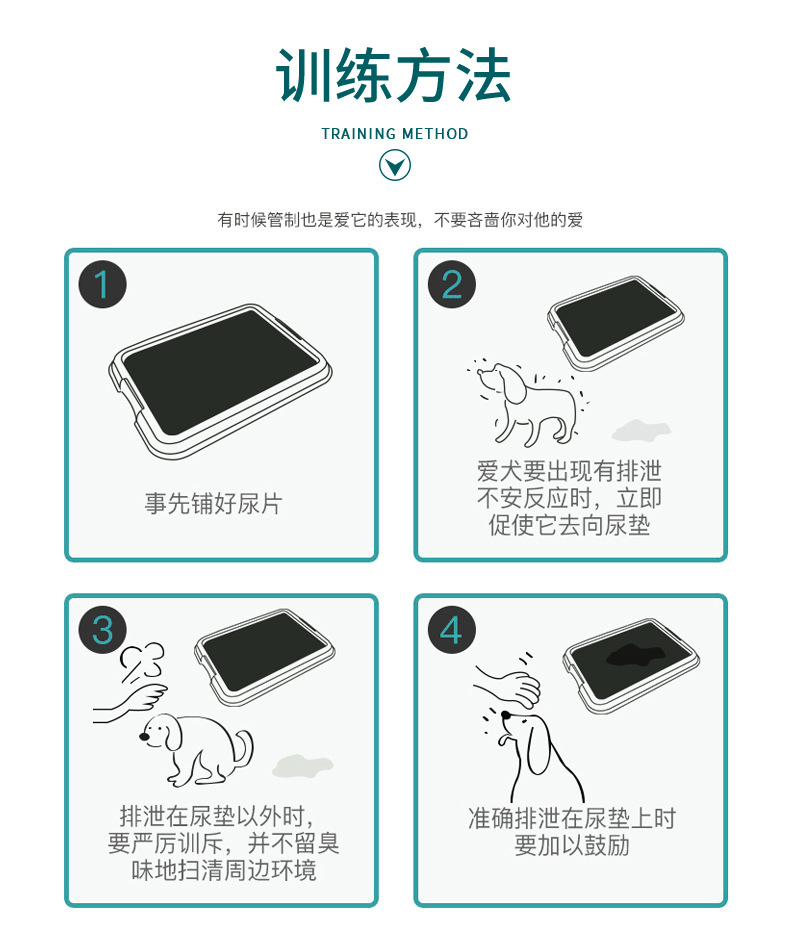 训练方法

TRAINING METHOD

有时候管制也是爱它的表现，不要吝啬你对他的爱

1

事先铺好尿片

2

爱犬要出现有排泄不安反应时，立即促使它去向尿垫

3

排泄在尿垫以外时，要严厉训斥，并不留臭味地扫清周边环境

4

准确排泄在尿垫上时要加以鼓励