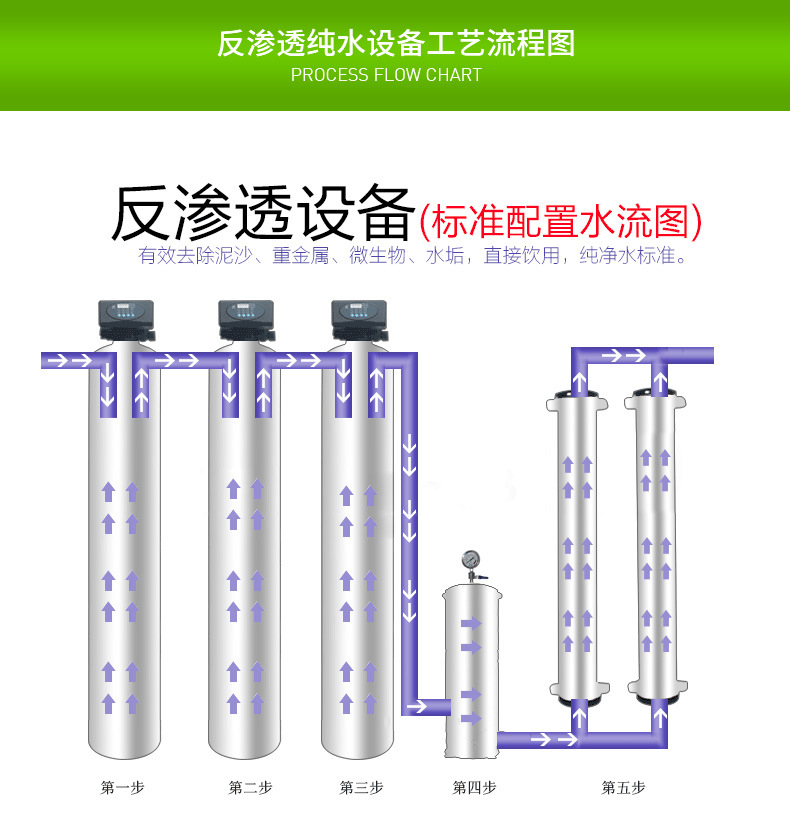 反渗透纯水设备工艺流程图
PROCESS FLOW CHART

反渗透设备(标准配置水流图)
有效去除泥沙、重金属、微生物、水垢，直接饮用，纯净水标准。

第一步　第二步　第三步　第四步　第五步