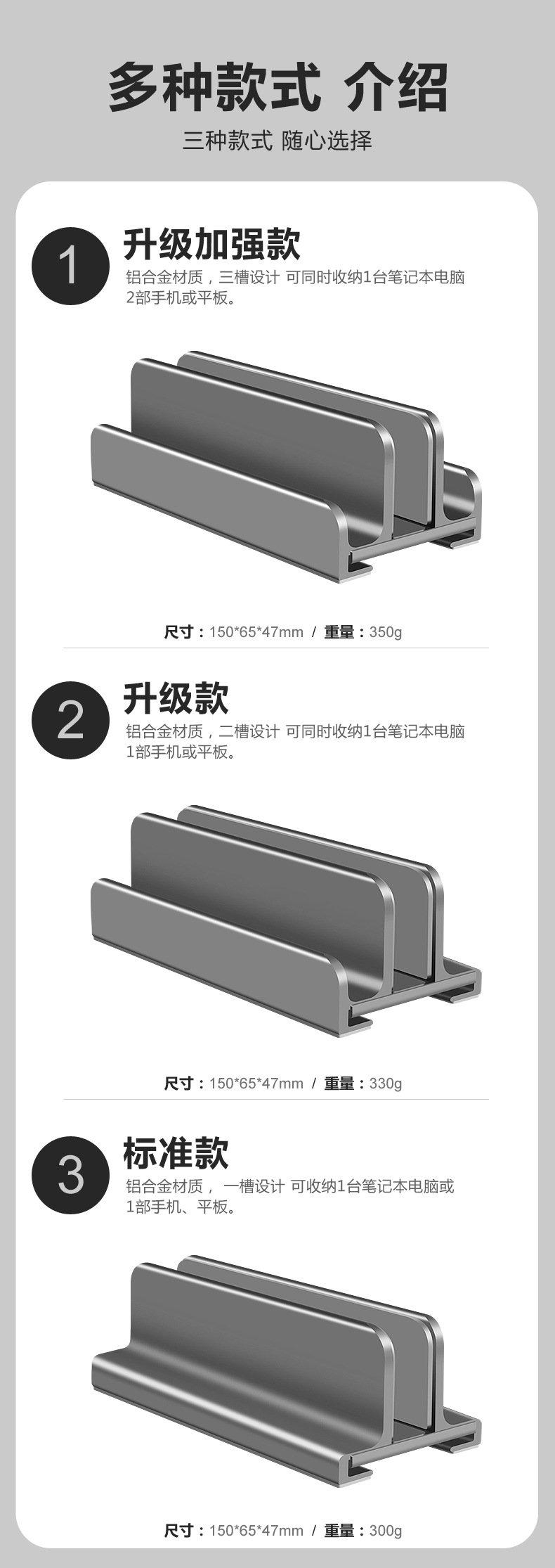 多种款式 介绍

三种款式 随心选择

1

升级加强款

铝合金材质，三槽设计 可同时收纳1台笔记本电脑 2部手机或平板。

尺寸：150*65*47mm / 重量：350g

2

升级款

铝合金材质，二槽设计 可同时收纳1台笔记本电脑 1部手机或平板。

尺寸：150*65*47mm / 重量：330g

3

标准款

铝合金材质， 一槽设计 可收纳1台笔记本电脑或 1部手机、平板。

尺寸：150*65*47mm / 重量：300g