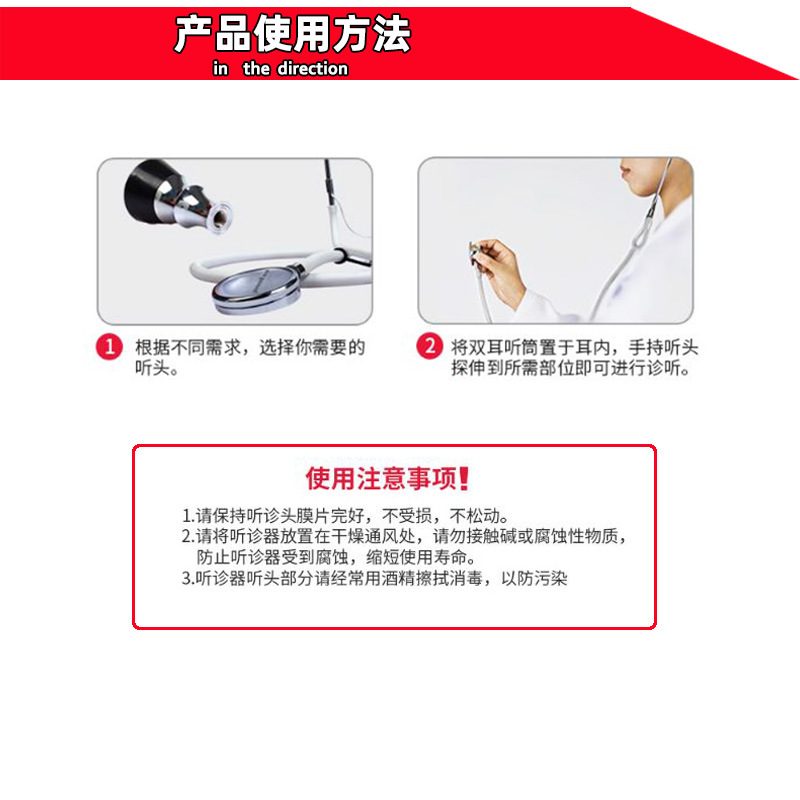 产品使用方法
in the direction

1 根据不同需求，选择你需要的听头。

2 将双耳听筒置于耳内，手持听头探伸到所需部位即可进行诊听。

使用注意事项!

1.请保持听诊头膜片完好，不受损，不松动。
2.请将听诊器放置在干燥通风处，请勿接触碱或腐蚀性物质，防止听诊器受到腐蚀，缩短使用寿命。
3.听诊器听头部分请经常用酒精擦拭消毒，以防污染