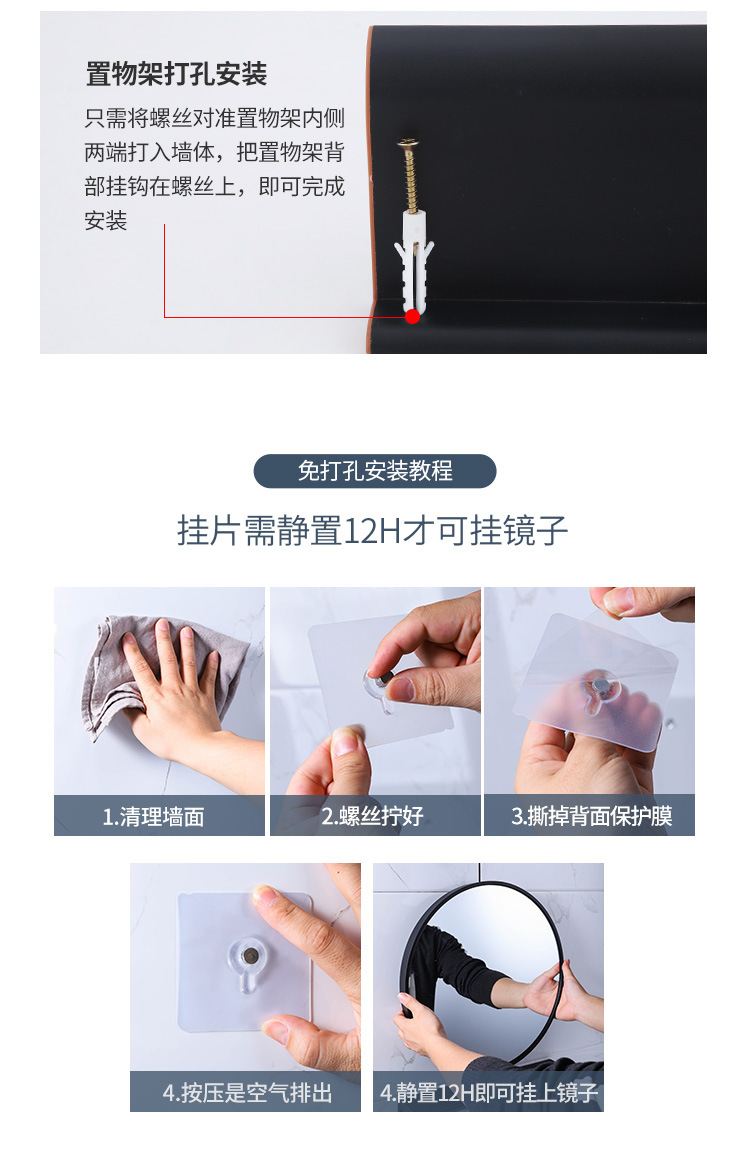 置物架打孔安装

只需将螺丝对准置物架内侧两端打入墙体，把置物架背部挂钩在螺丝上，即可完成安装

免打孔安装教程

挂片需静置12H才可挂镜子

1.清理墙面

2.螺丝拧好

3.撕掉背面保护膜

4.按压是空气排出

4.静置12H即可挂上镜子