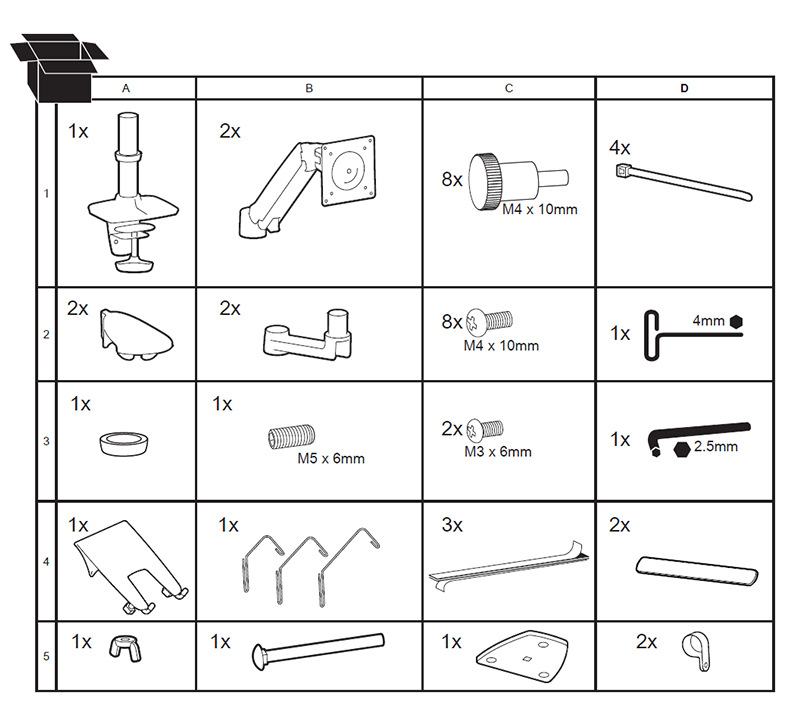 | | A | B | C | D |
|---|---|---|---|---|
| 1 | 1x | 2x | 8x M4 x 10mm | 4x |
| 2 | 2x | 2x | 8x M4 x 10mm | 1x 4mm |
| 3 | 1x | 1x M5 x 6mm | 2x M3 x 6mm | 1x 2.5mm |
| 4 | 1x | 1x | 3x | 2x |
| 5 | 1x | 1x | 1x | 2x |