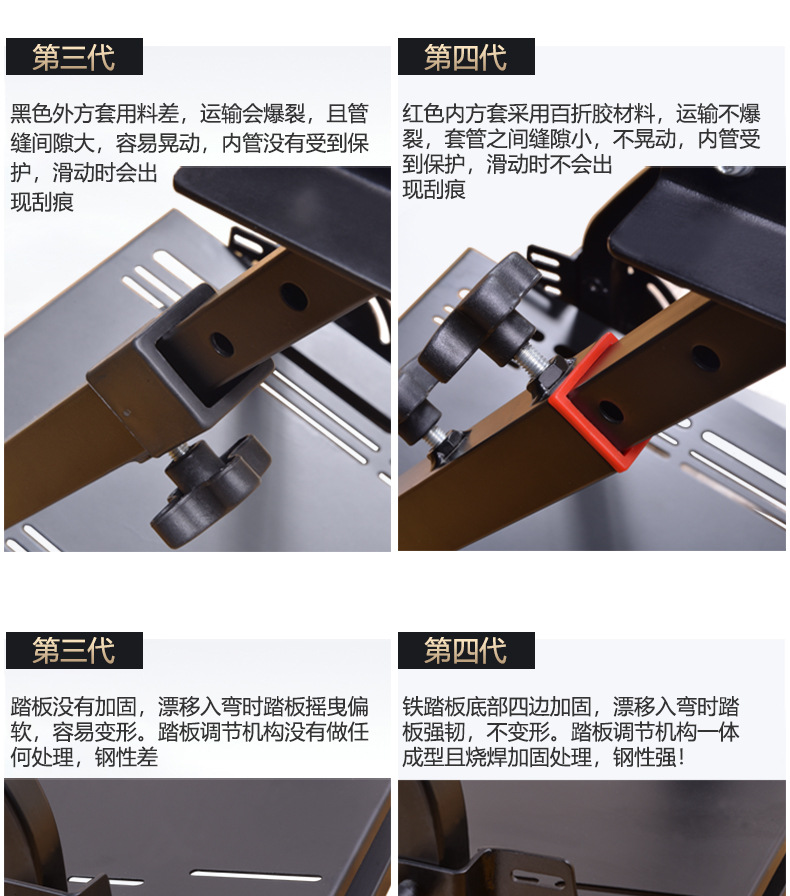 第三代

黑色外方套用料差，运输会爆裂，且管缝间隙大，容易晃动，内管没有受到保护，滑动时会出现刮痕

第四代

红色内方套采用百折胶材料，运输不爆裂，套管之间缝隙小，不晃动，内管受到保护，滑动时不会出现刮痕

第三代

踏板没有加固，漂移入弯时踏板摇曳偏软，容易变形。踏板调节机构没有做任何处理，钢性差

第四代

铁踏板底部四边加固，漂移入弯时踏板强韧，不变形。踏板调节机构一体成型且烧焊加固处理，钢性强！