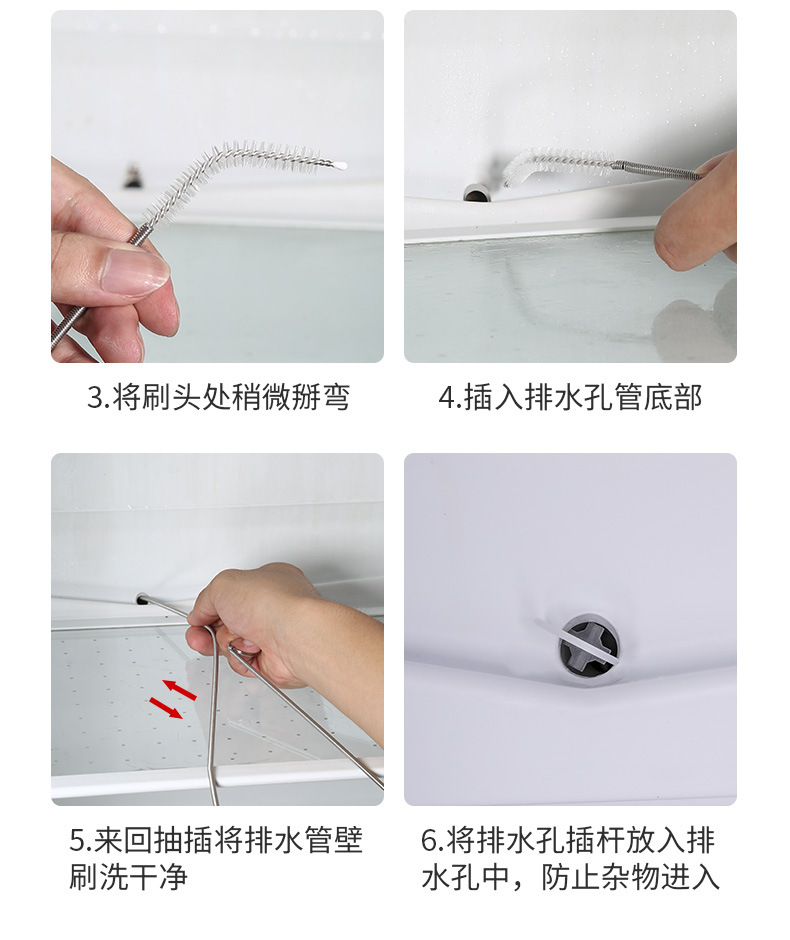 3.将刷头处稍微掰弯

4.插入排水孔管底部

5.来回抽插将排水管壁刷洗干净

6.将排水孔插杆放入排水孔中，防止杂物进入