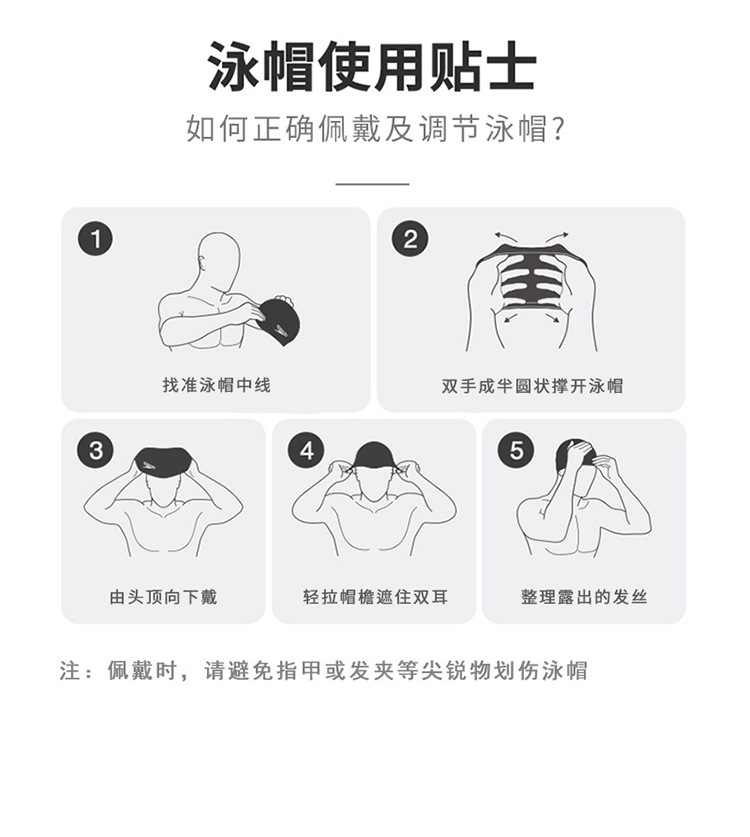 泳帽使用贴士

如何正确佩戴及调节泳帽?

1
找准泳帽中线

2
双手成半圆状撑开泳帽

3
由头顶向下戴

4
轻拉帽檐遮住双耳

5
整理露出的发丝

注：佩戴时，请避免指甲或发夹等尖锐物划伤泳帽