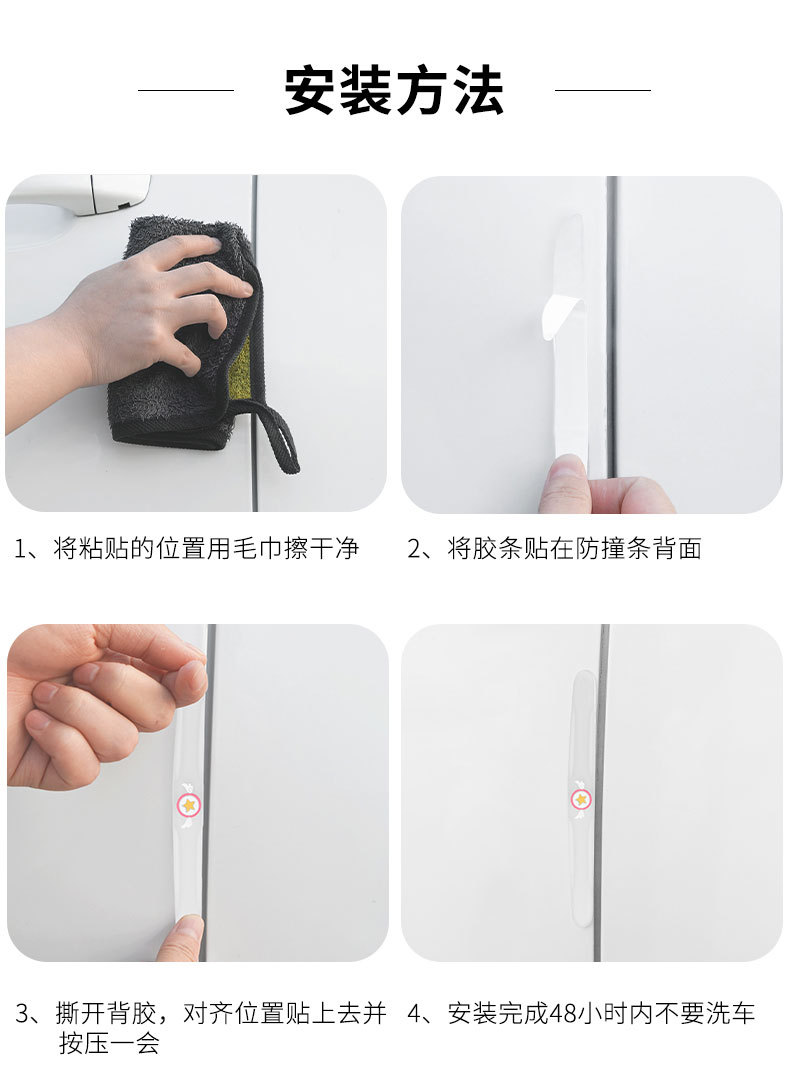 安装方法

1、将粘贴的位置用毛巾擦干净

2、将胶条贴在防撞条背面

3、撕开背胶，对齐位置贴上去并按压一会

4、安装完成48小时内不要洗车