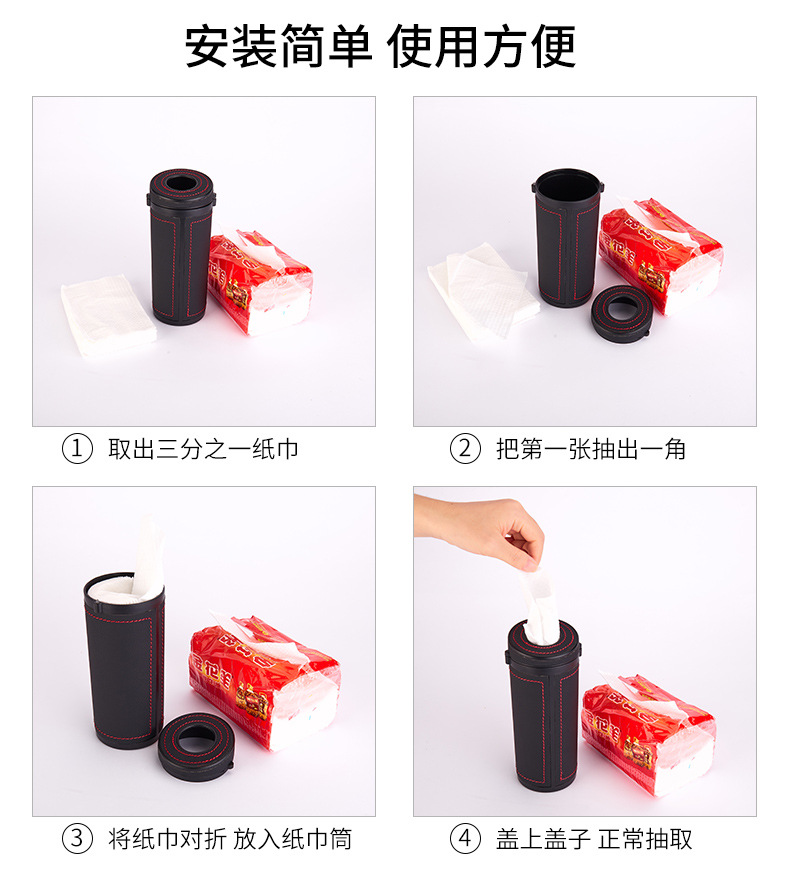 安装简单 使用方便

① 取出三分之一纸巾

② 把第一张抽出一角

③ 将纸巾对折 放入纸巾筒

④ 盖上盖子 正常抽取