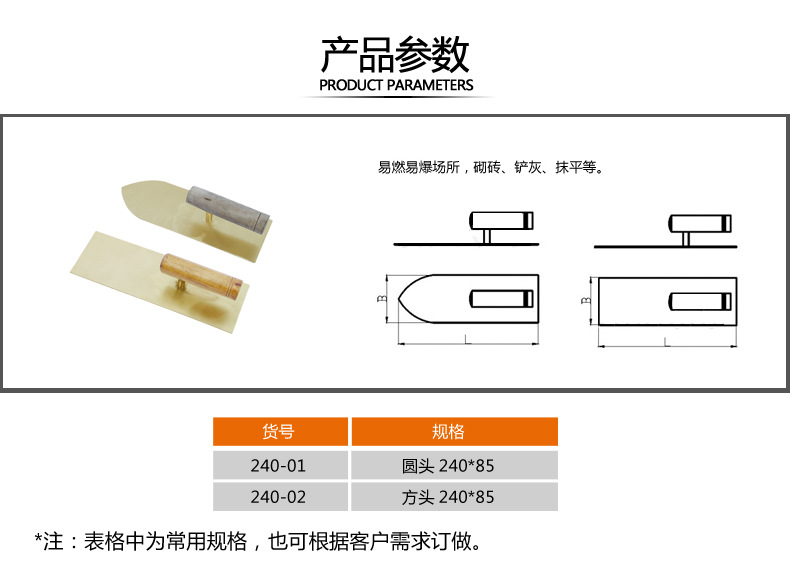 产品参数
PRODUCT PARAMETERS

易燃易爆场所，砌砖、铲灰、抹平等。

B
L
B
L

| 货号 | 规格 |
|---|---|
| 240-01 | 圆头 240*85 |
| 240-02 | 方头 240*85 |

*注：表格中为常用规格，也可根据客户需求订做。