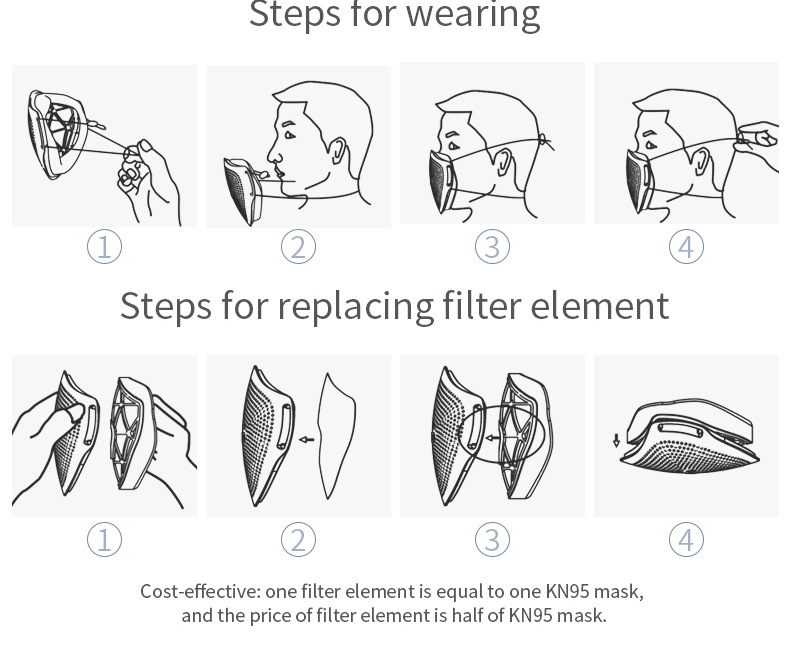 Steps for wearing

①
②
③
④

Steps for replacing filter element

①
②
③
④

Cost-effective: one filter element is equal to one KN95 mask, and the price of filter element is half of KN95 mask.