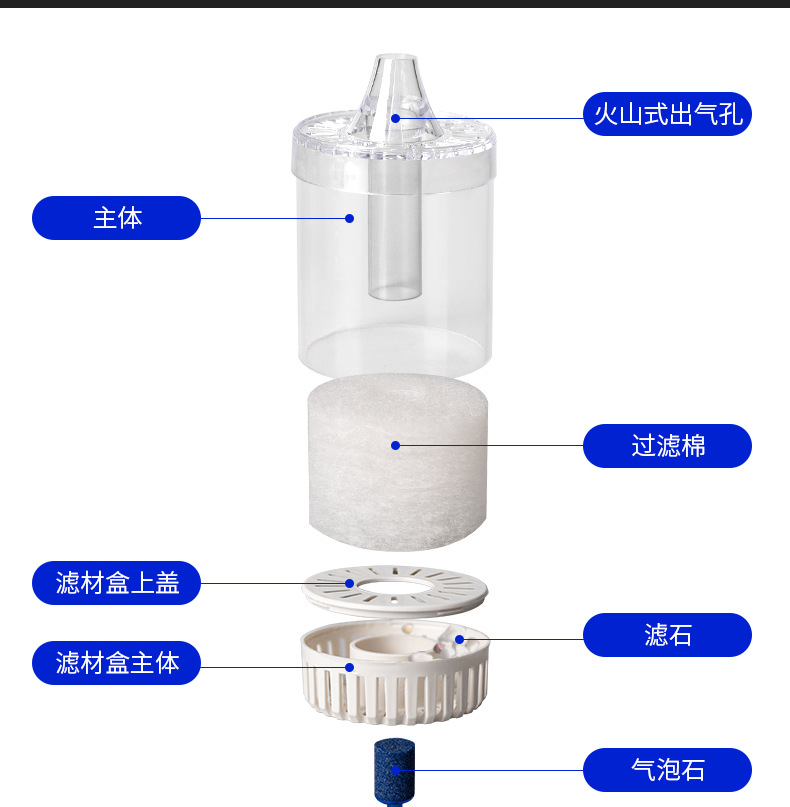 火山式出气孔

主体

过滤棉

滤材盒上盖

滤石

滤材盒主体

气泡石