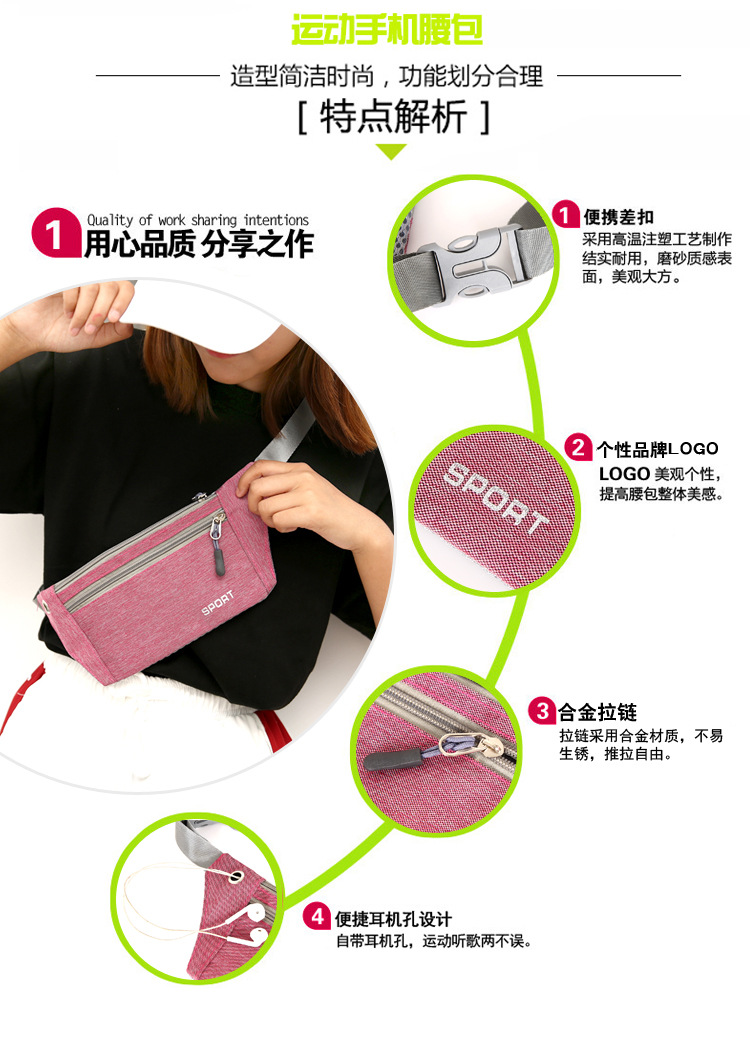 运动手机腰包

造型简洁时尚，功能划分合理

[ 特点解析 ]

1 Quality of work sharing intentions
用心品质 分享之作

SPORT

1 便携差扣
采用高温注塑工艺制作结实耐用，磨砂质感表面，美观大方。

SPORT

2 个性品牌LOGO
LOGO 美观个性，提高腰包整体美感。

3 合金拉链
拉链采用合金材质，不易生锈，推拉自由。

4 便捷耳机孔设计
自带耳机孔，运动听歌两不误。