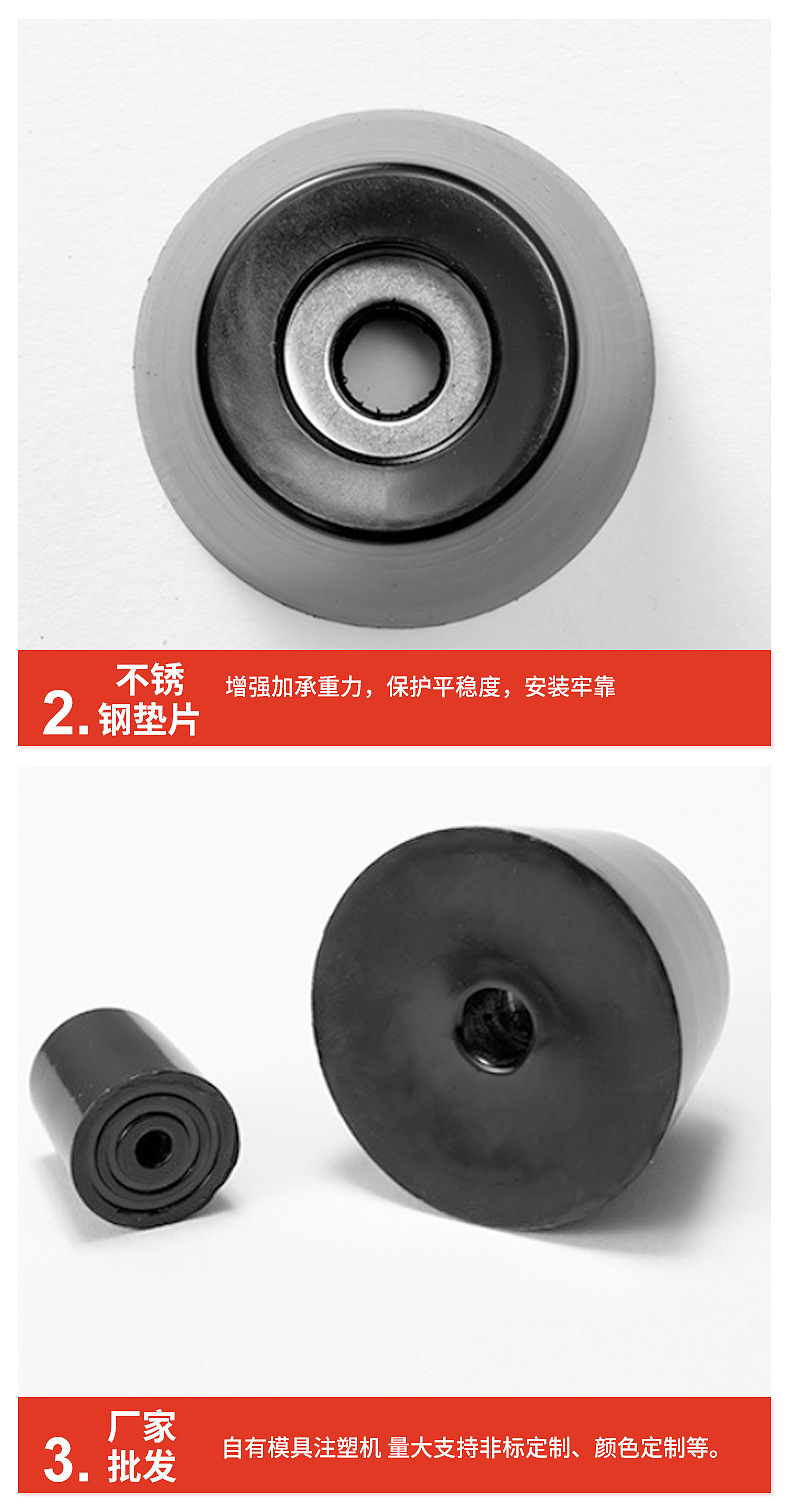 2. 不锈钢垫片

增强加承重力，保护平稳度，安装牢靠

3. 厂家批发

自有模具注塑机 量大支持非标定制、颜色定制等。