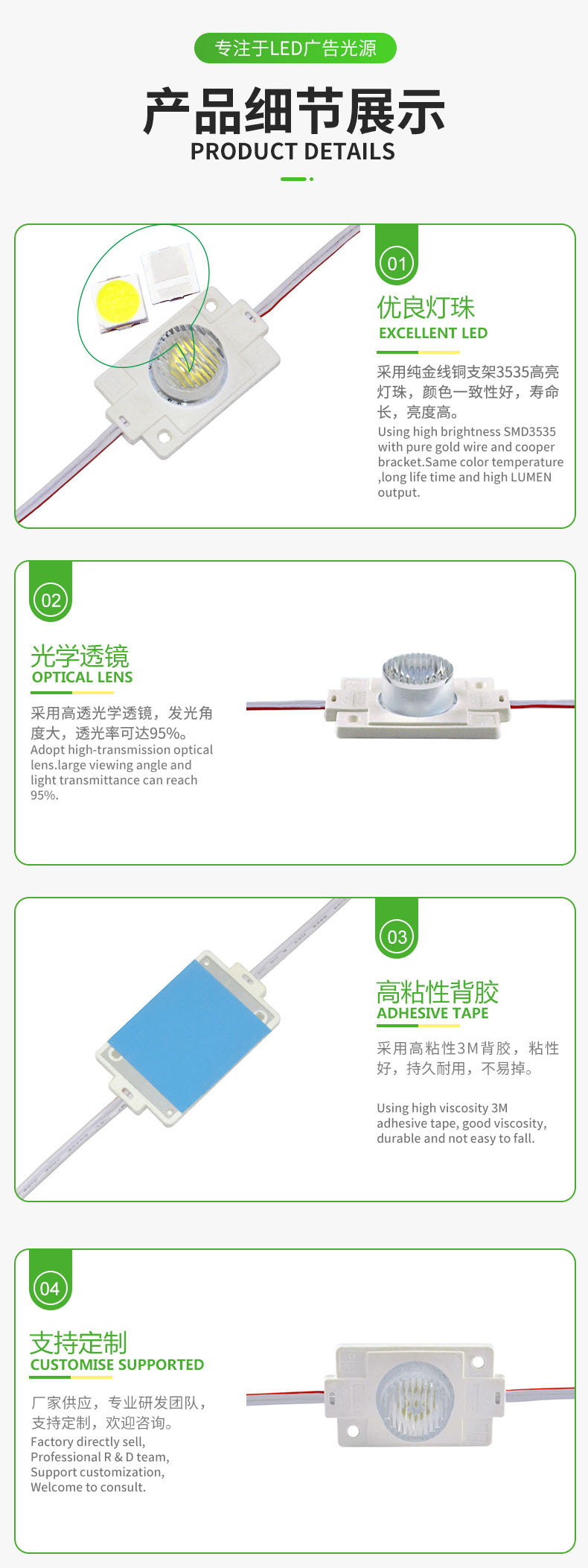 专注于LED广告光源

产品细节展示
PRODUCT DETAILS

01
优良灯珠
EXCELLENT LED
采用纯金线铜支架3535高亮灯珠，颜色一致性好，寿命长，亮度高。
Using high brightness SMD3535 with pure gold wire and cooper bracket.Same color temperature ,long life time and high LUMEN output.

02
光学透镜
OPTICAL LENS
采用高透光学透镜，发光角度大，透光率可达95%。
Adopt high-transmission optical lens.large viewing angle and light transmittance can reach 95%.

03
高粘性背胶
ADHESIVE TAPE
采用高粘性3M背胶，粘性好，持久耐用，不易掉。
Using high viscosity 3M adhesive tape, good viscosity, durable and not easy to fall.

04
支持定制
CUSTOMISE SUPPORTED
厂家供应，专业研发团队，支持定制，欢迎咨询。
Factory directly sell, Professional R & D team, Support customization, Welcome to consult.