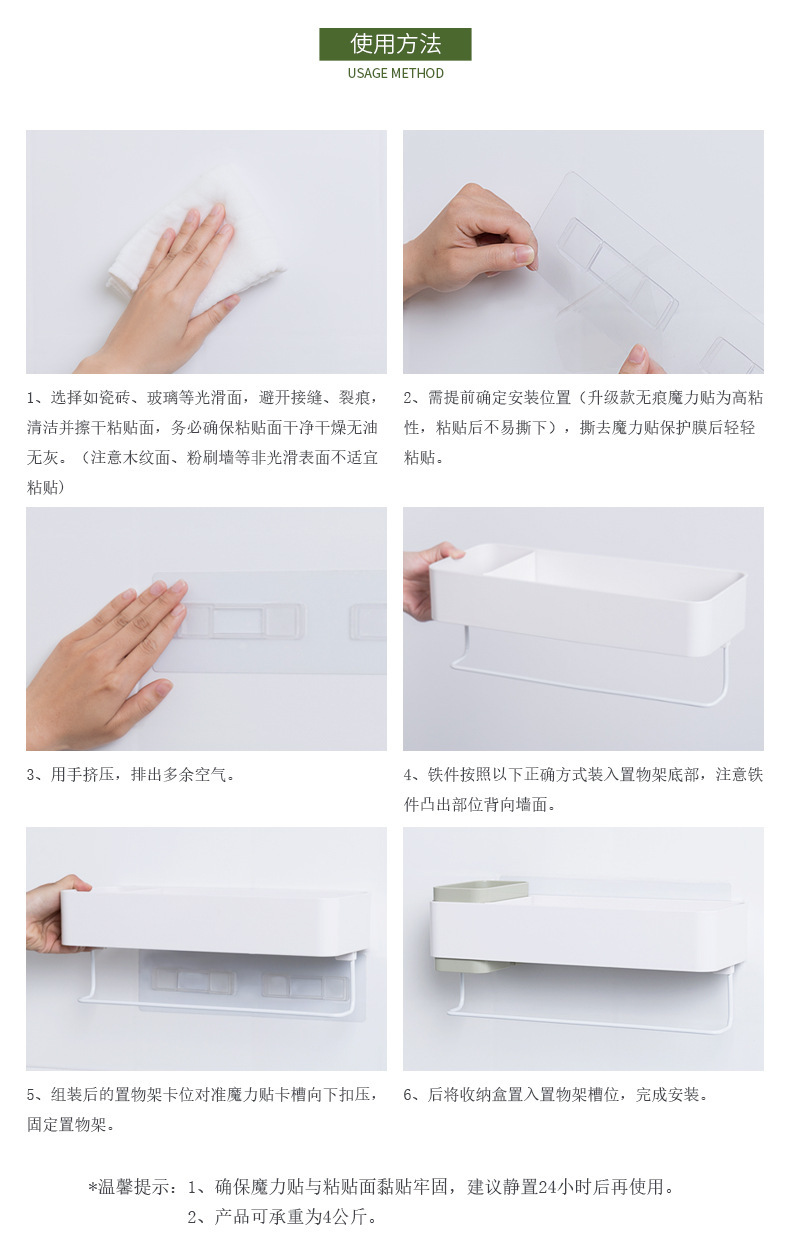 使用方法
USAGE METHOD

1、选择如瓷砖、玻璃等光滑面，避开接缝、裂痕，清洁并擦干粘贴面，务必确保粘贴面干净干燥无油无灰。（注意木纹面、粉刷墙等非光滑表面不适宜粘贴）

2、需提前确定安装位置（升级款无痕魔力贴为高粘性，粘贴后不易撕下），撕去魔力贴保护膜后轻轻粘贴。

3、用手挤压，排出多余空气。

4、铁件按照以下正确方式装入置物架底部，注意铁件凸出部位背向墙面。

5、组装后的置物架卡位对准魔力贴卡槽向下扣压，固定置物架。

6、后将收纳盒置入置物架槽位，完成安装。

*温馨提示：1、确保魔力贴与粘贴面黏贴牢固，建议静置24小时后再使用。
2、产品可承重为4公斤。