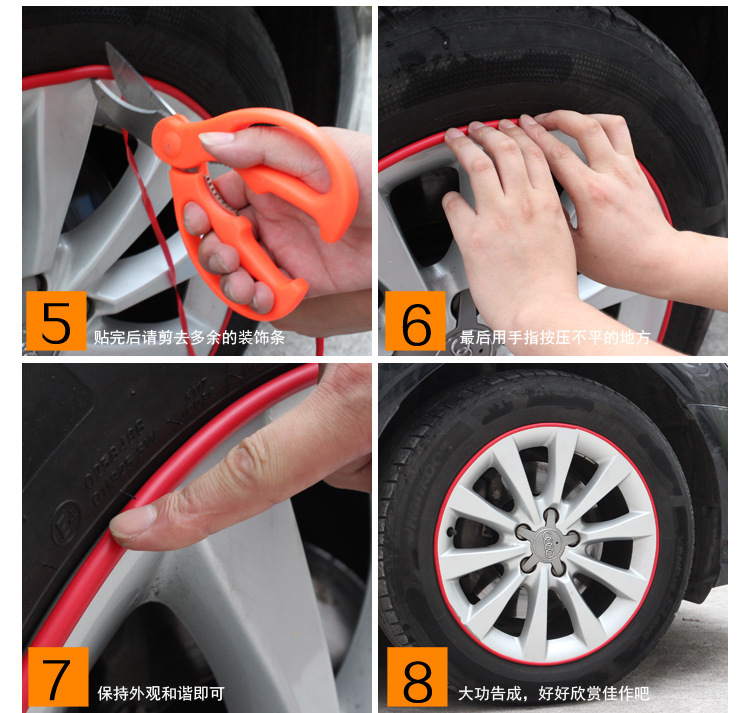 5 贴完后请剪去多余的装饰条

6 最后用手指按压不平的地方

7 保持外观和谐即可

8 大功告成，好好欣赏佳作吧