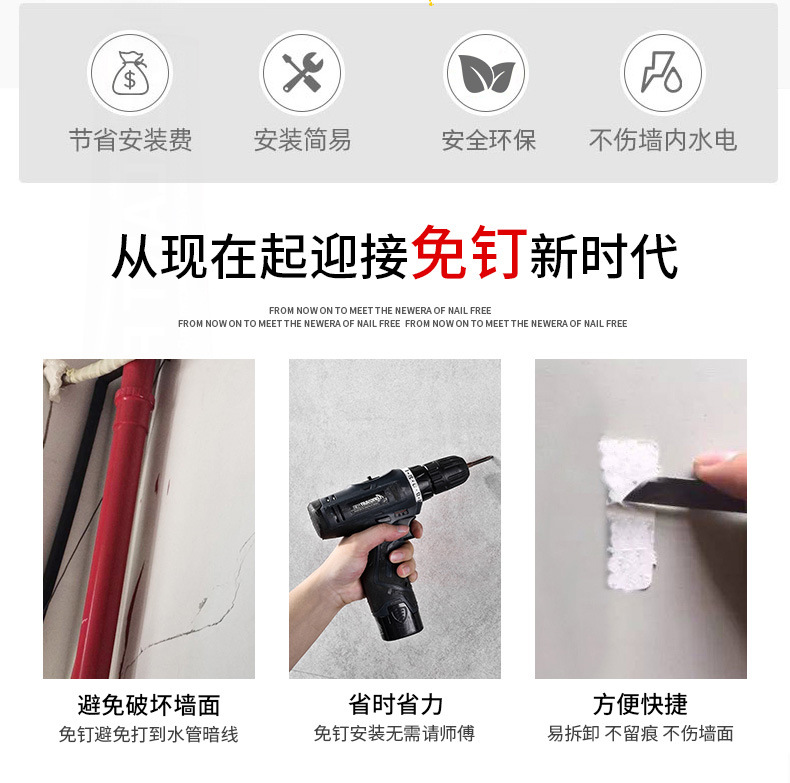 节省安装费
安装简易
安全环保
不伤墙内水电

从现在起迎接免钉新时代

FROM NOW ON TO MEET THE NEWERA OF NAIL FREE
FROM NOW ON TO MEET THE NEWERA OF NAIL FREE FROM NOW ON TO MEET THE NEWERA OF NAIL FREE

避免破坏墙面
免钉避免打到水管暗线

省时省力
免钉安装无需请师傅

方便快捷
易拆卸 不留痕 不伤墙面