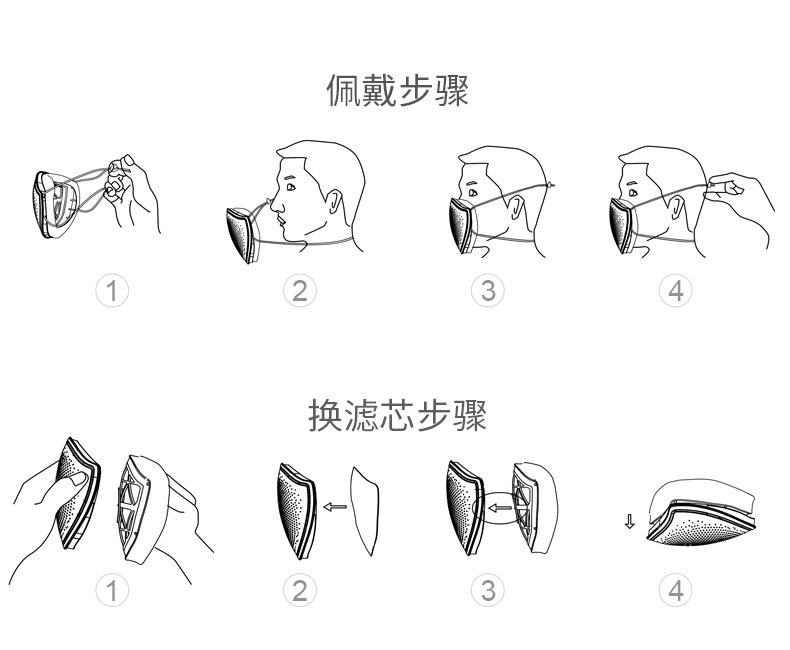 佩戴步骤

1
2
3
4

换滤芯步骤

1
2
3
4